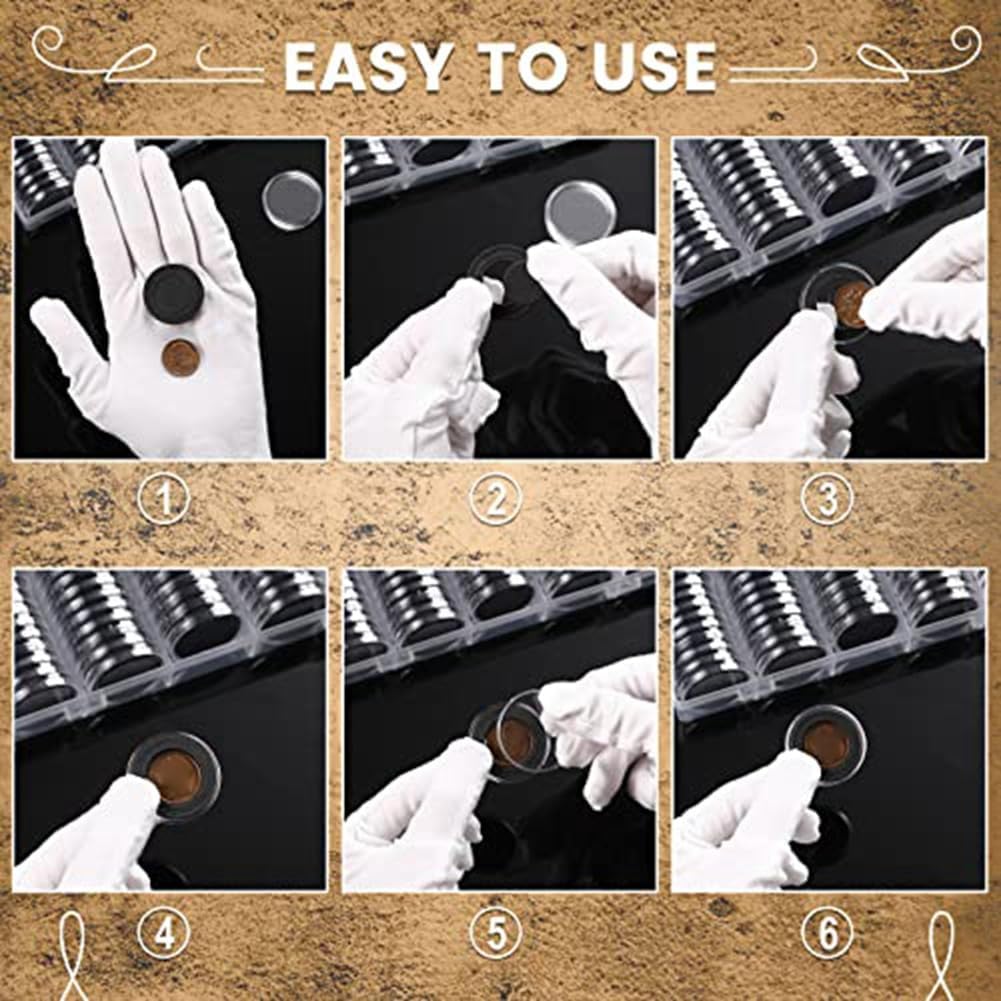 EASY TO USE

①

②

③

④

⑤

⑥