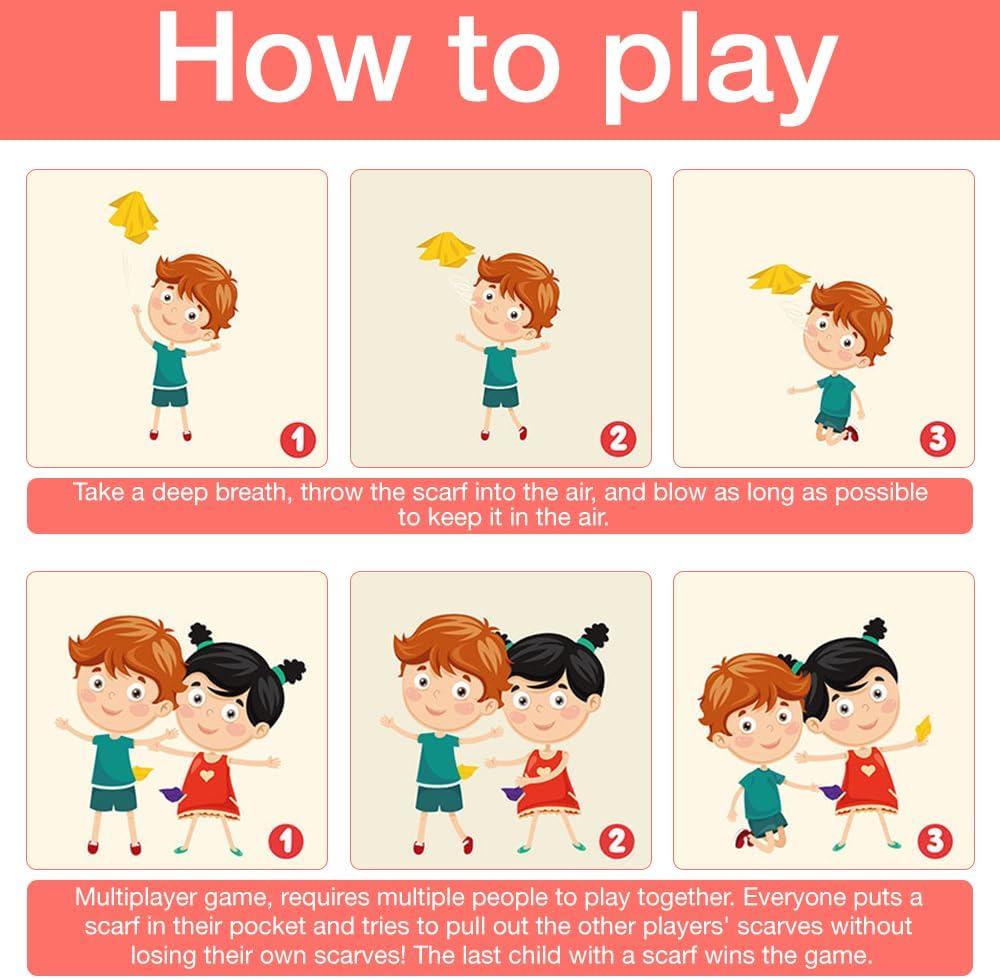 How to play

1

2

3

Take a deep breath, throw the scarf into the air, and blow as long as possible to keep it in the air.

1

2

3

Multiplayer game, requires multiple people to play together. Everyone puts a scarf in their pocket and tries to pull out the other players' scarves without losing their own scarves! The last child with a scarf wins the game.