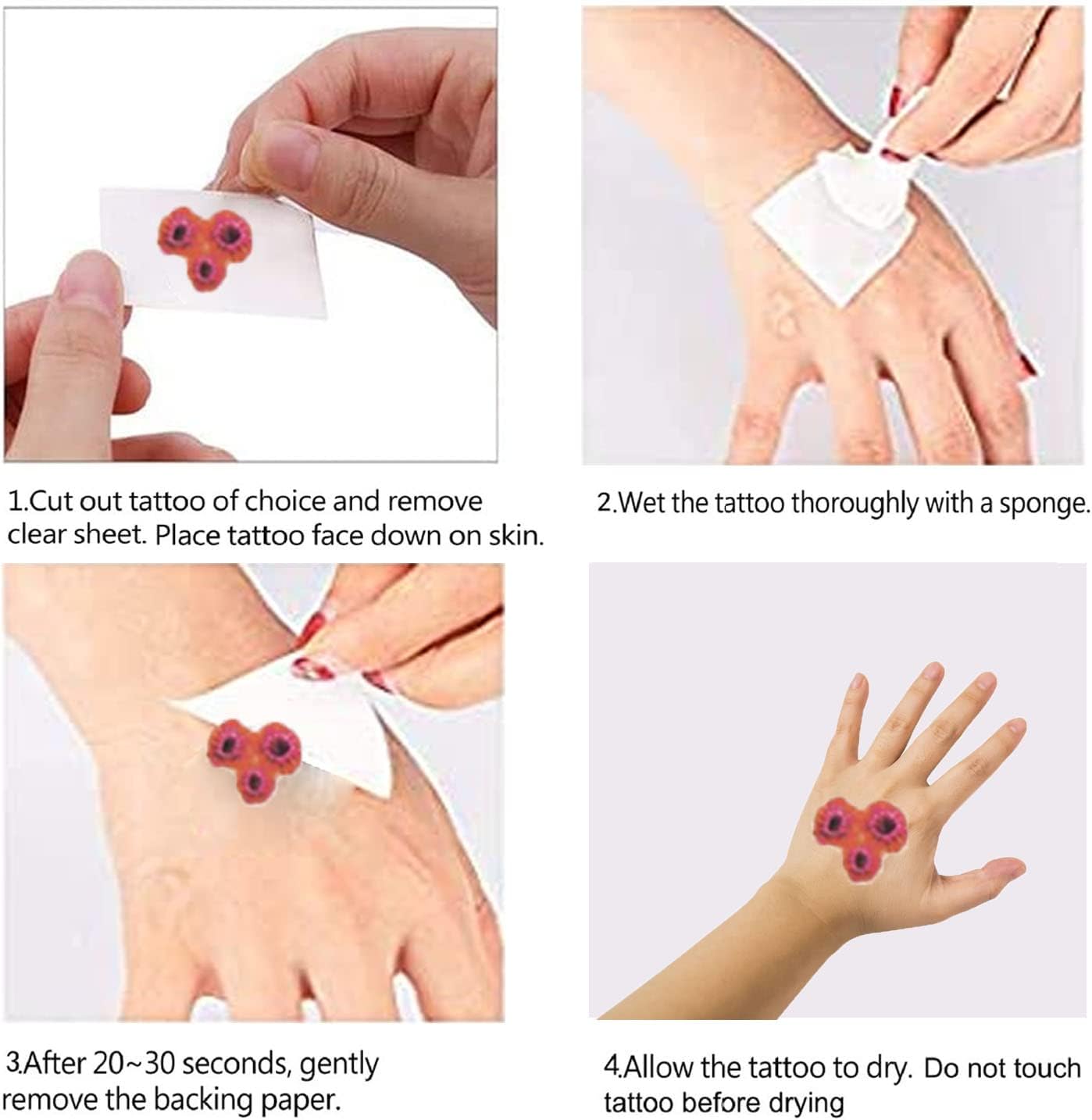 1.Cut out tattoo of choice and remove clear sheet. Place tattoo face down on skin.

2.Wet the tattoo thoroughly with a sponge.

3.After 20~30 seconds, gently remove the backing paper.

4.Allow the tattoo to dry. Do not touch tattoo before drying