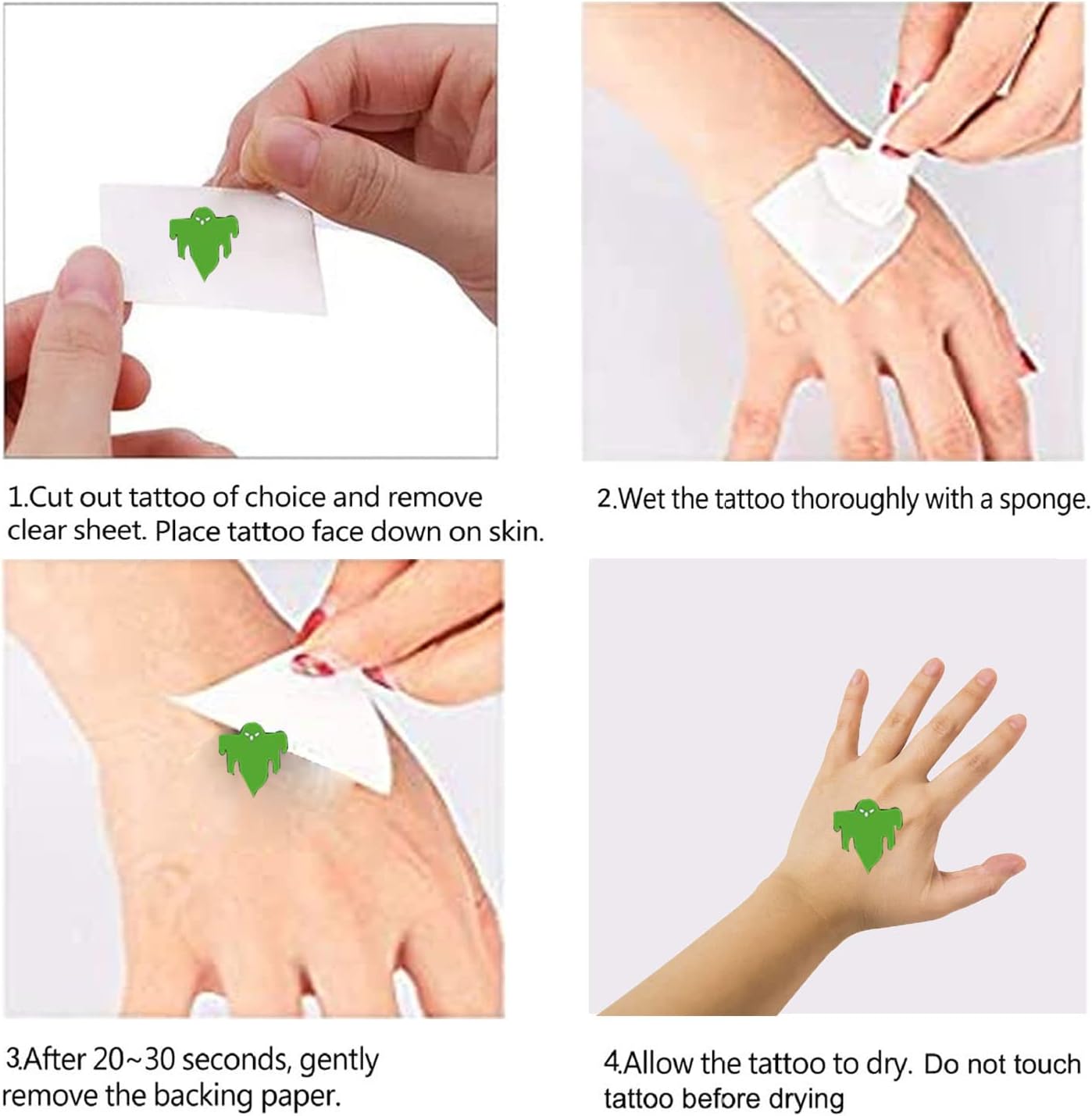 1.Cut out tattoo of choice and remove clear sheet. Place tattoo face down on skin.

2.Wet the tattoo thoroughly with a sponge.

3.After 20~30 seconds, gently remove the backing paper.

4.Allow the tattoo to dry. Do not touch tattoo before drying