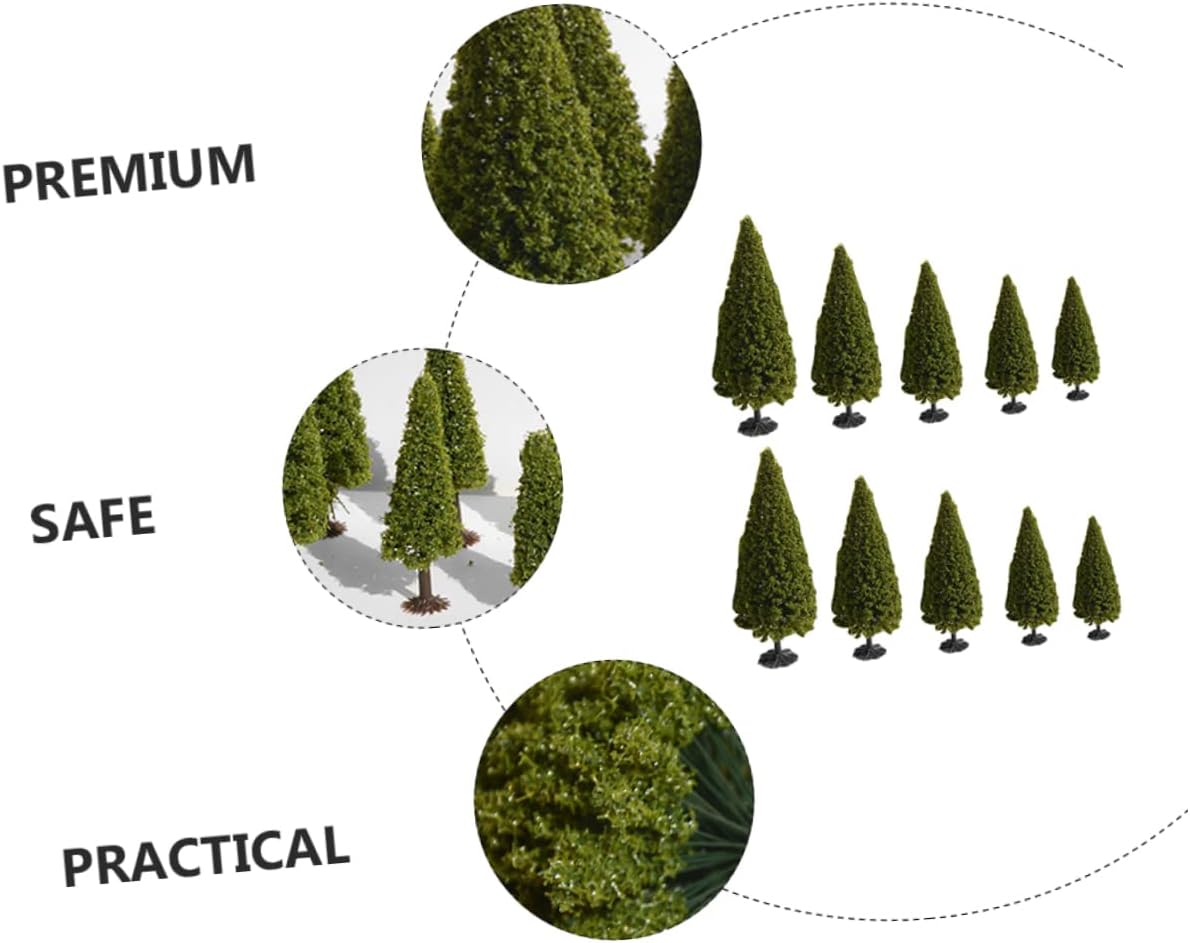 PREMIUM

SAFE

PRACTICAL