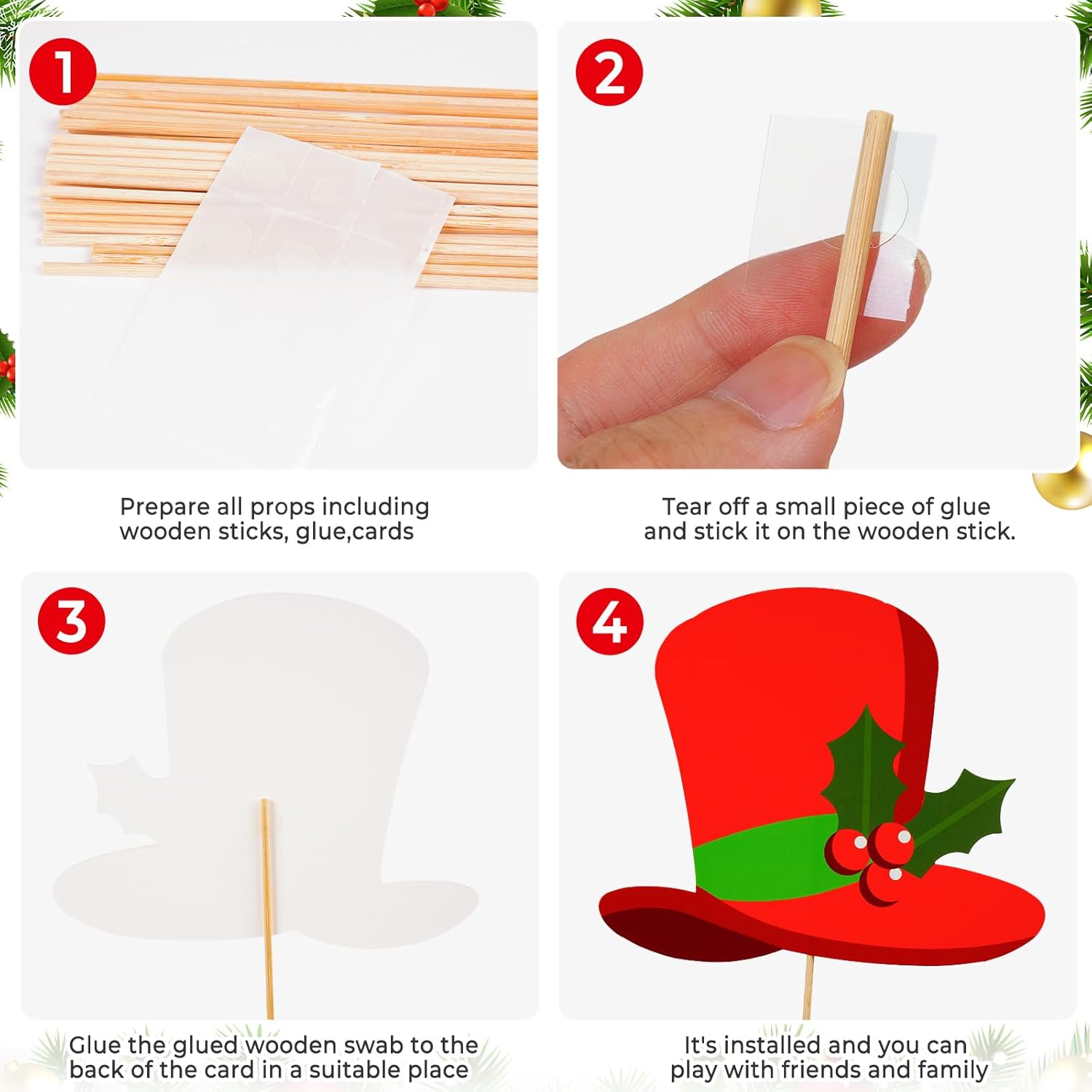 1

Prepare all props including wooden sticks, glue,cards

2

Tear off a small piece of glue and stick it on the wooden stick.

3

Glue the glued wooden swab to the back of the card in a suitable place

4

It's installed and you can play with friends and family