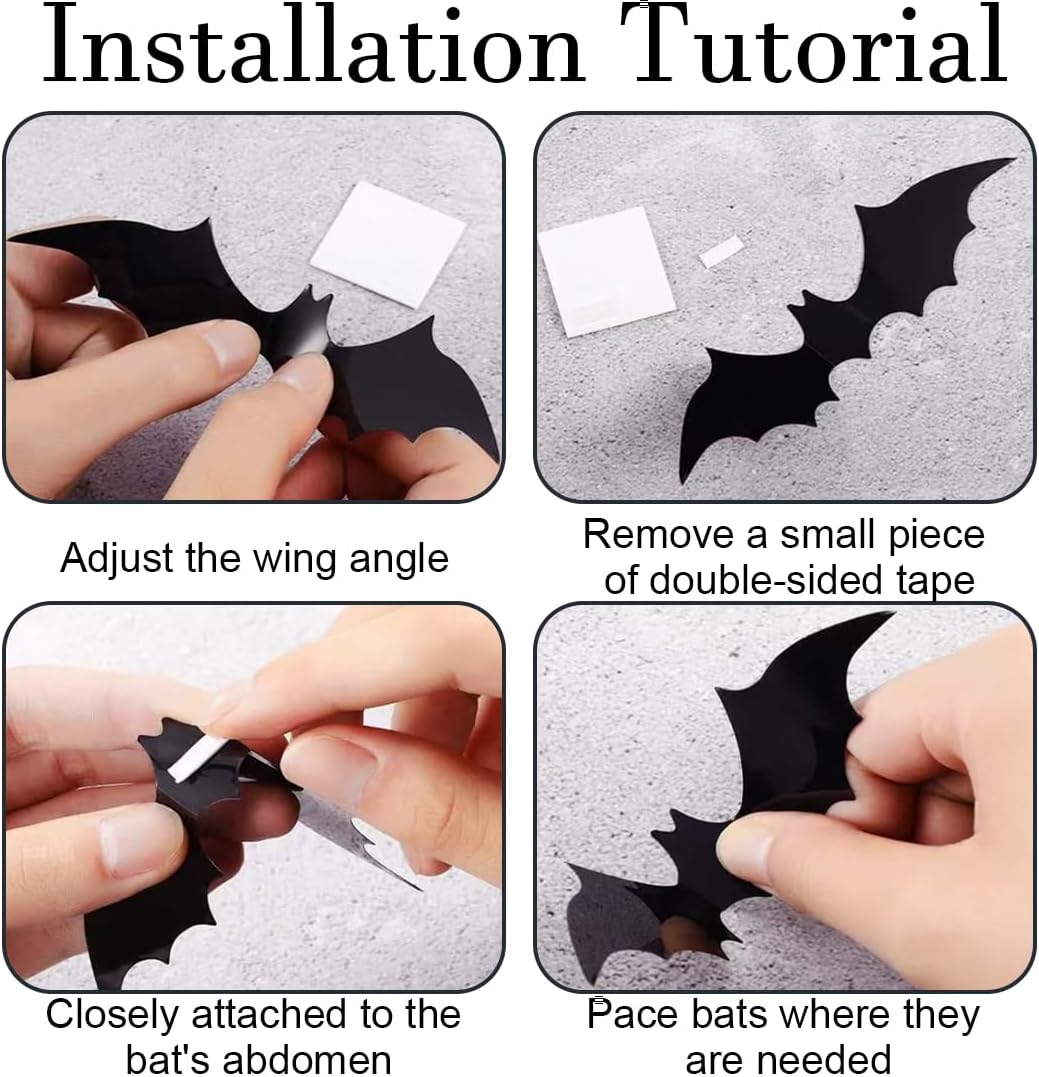 Installation Tutorial

Adjust the wing angle

Remove a small piece of double-sided tape

Closely attached to the bat's abdomen

Pace bats where they are needed