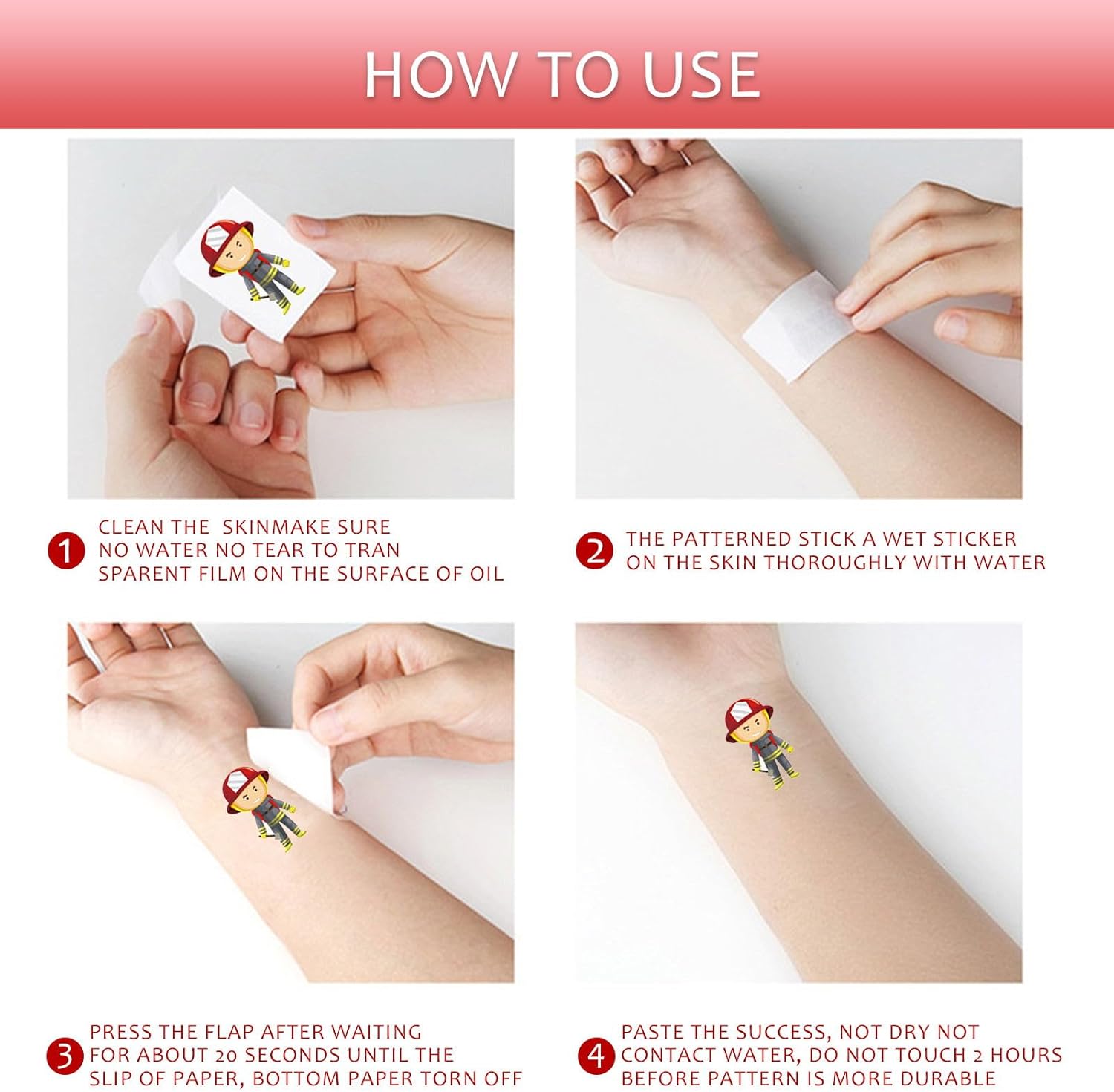 HOW TO USE

1 CLEAN THE SKINMAKE SURE NO WATER NO TEAR TO TRAN SPARENT FILM ON THE SURFACE OF OIL

2 THE PATTERNED STICK A WET STICKER ON THE SKIN THOROUGHLY WITH WATER

3 PRESS THE FLAP AFTER WAITING FOR ABOUT 20 SECONDS UNTIL THE SLIP OF PAPER, BOTTOM PAPER TORN OFF

4 PASTE THE SUCCESS, NOT DRY NOT CONTACT WATER, DO NOT TOUCH 2 HOURS BEFORE PATTERN IS MORE DURABLE