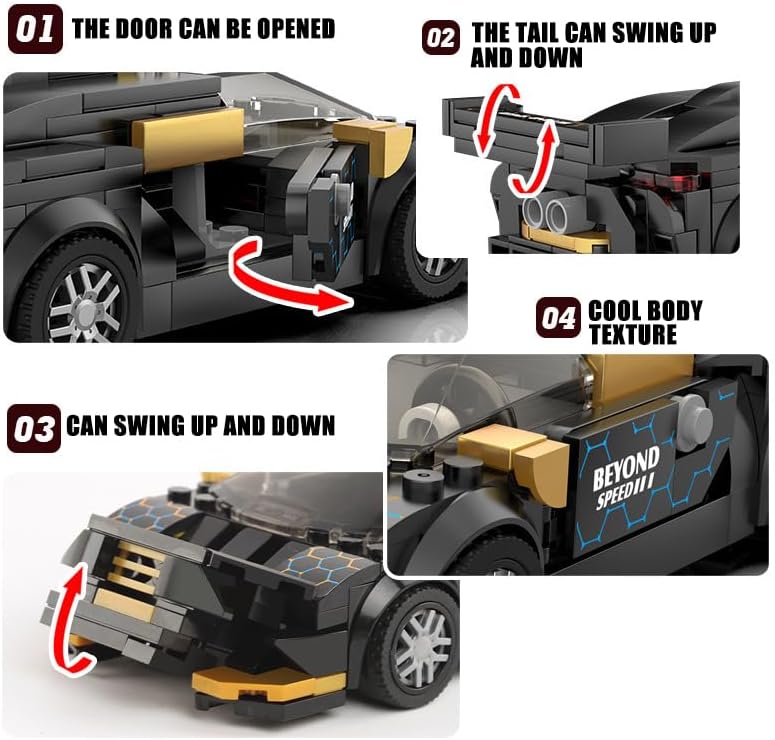 01 THE DOOR CAN BE OPENED

02 THE TAIL CAN SWING UP AND DOWN

04 COOL BODY TEXTURE

03 CAN SWING UP AND DOWN

BEYOND SPEED