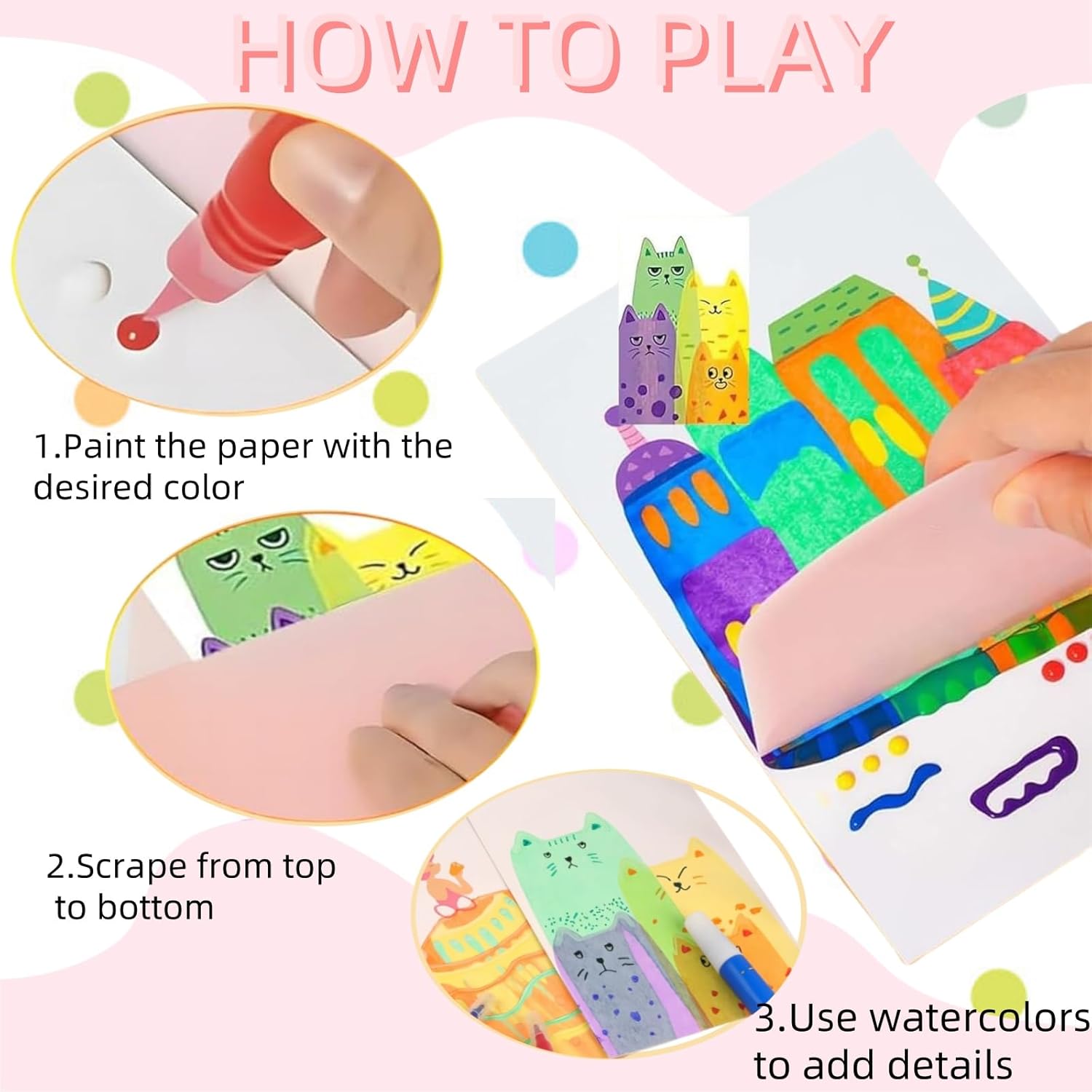 HOW TO PLAY

1.Paint the paper with the desired color

2.Scrape from top to bottom

3.Use watercolors to add details