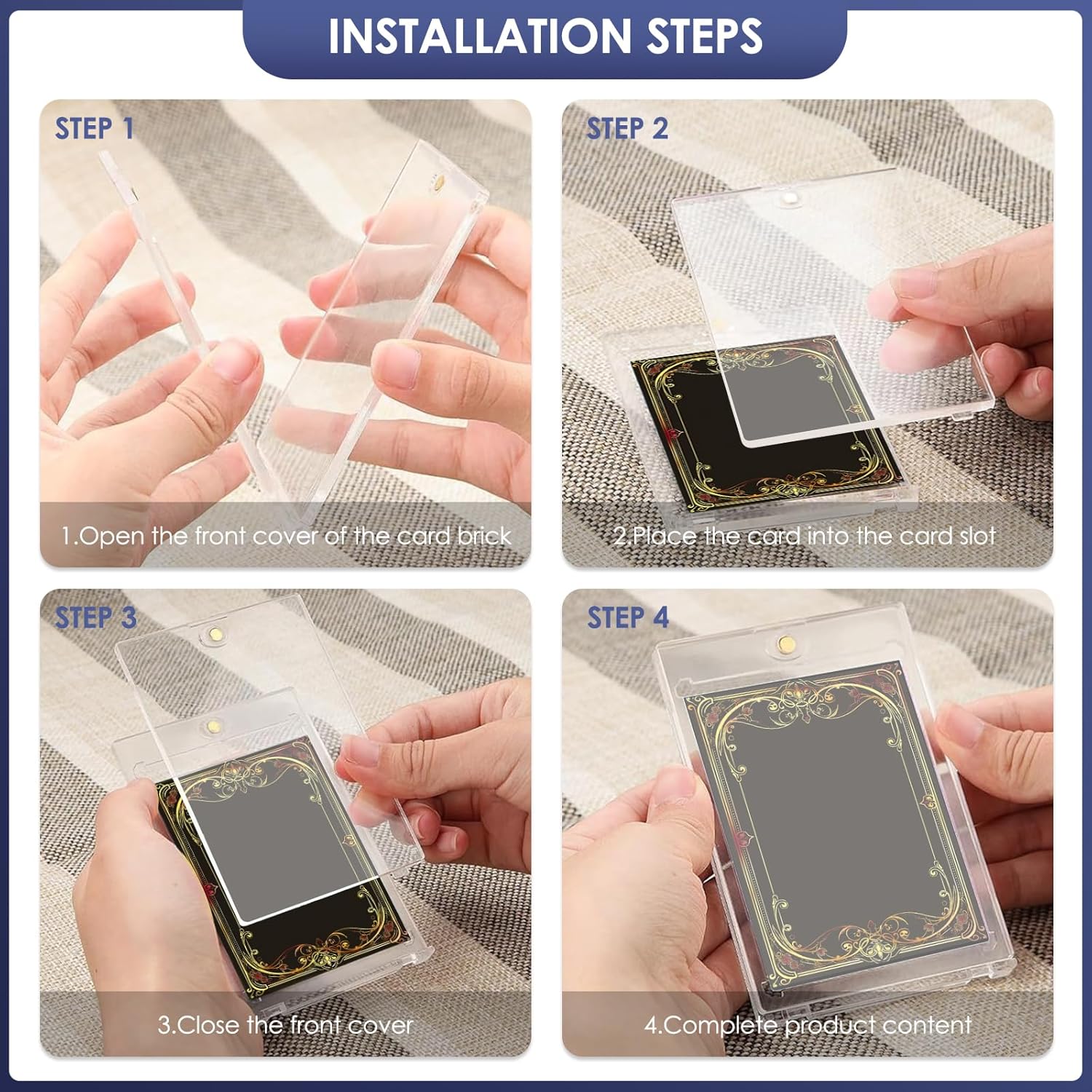 INSTALLATION STEPS

STEP 1

1.Open the front cover of the card brick

STEP 2

2.Place the card into the card slot

STEP 3

3.Close the front cover

STEP 4

4.Complete product content