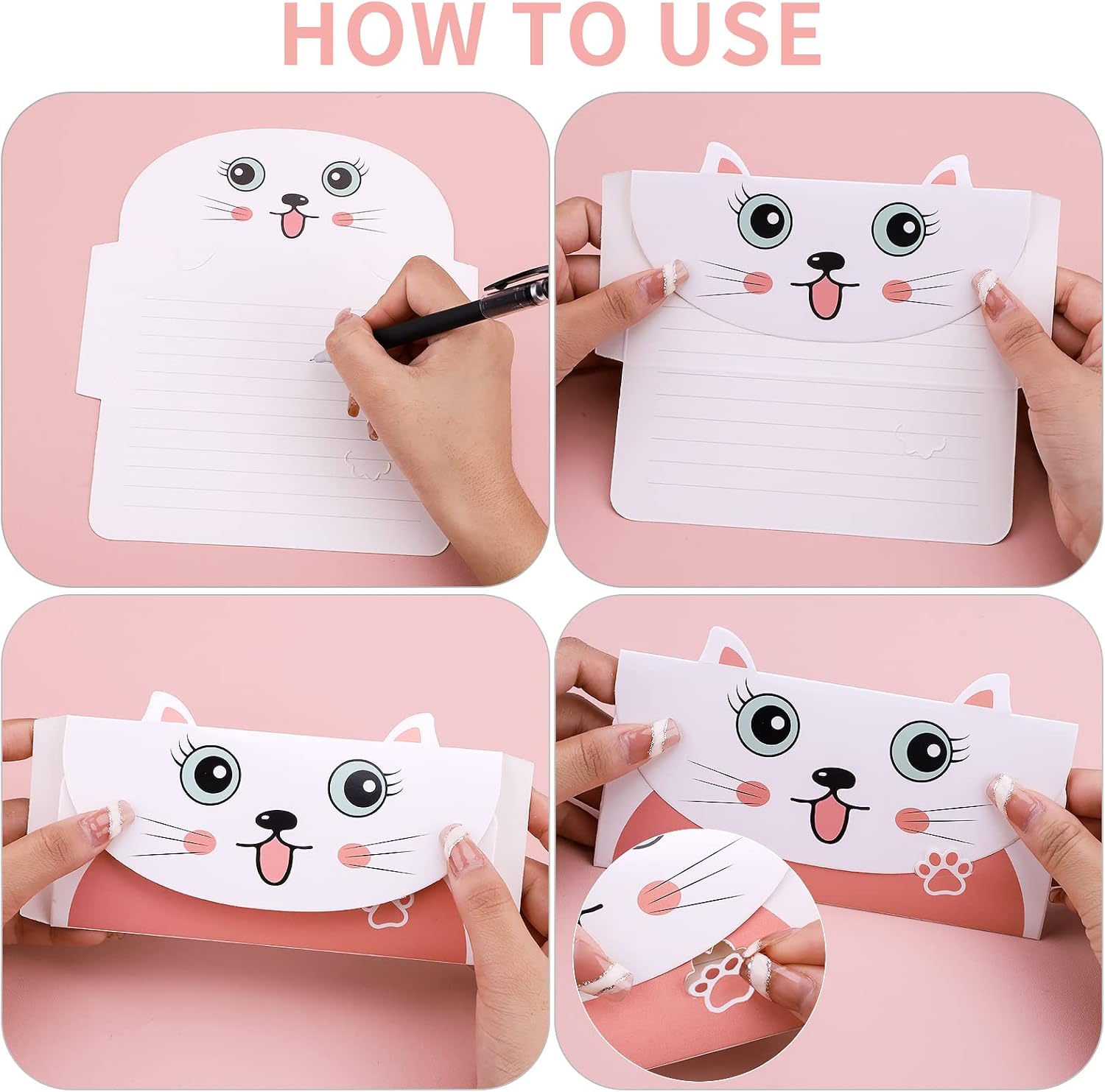 HOW TO USE