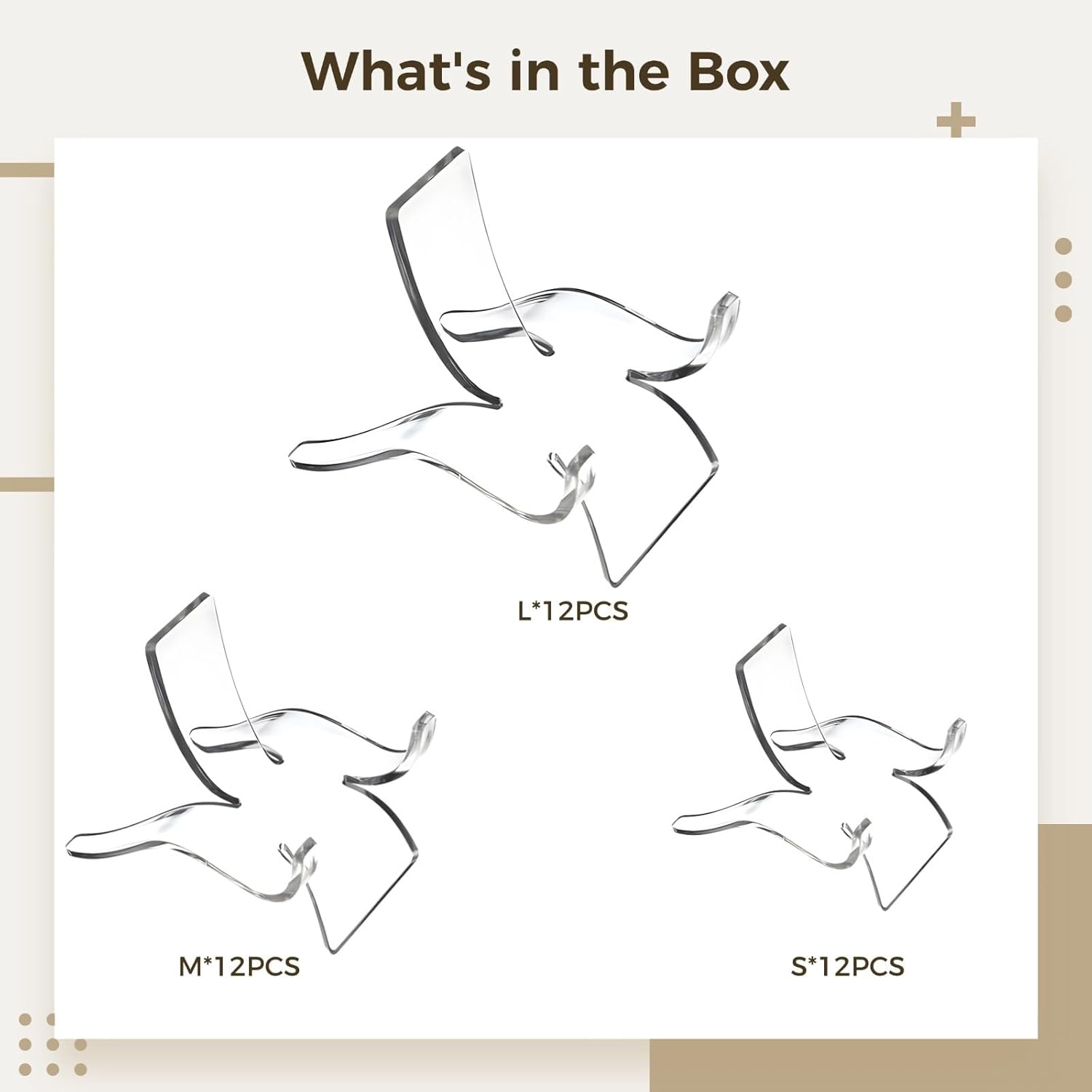 What's in the Box

L*12PCS

M*12PCS

S*12PCS