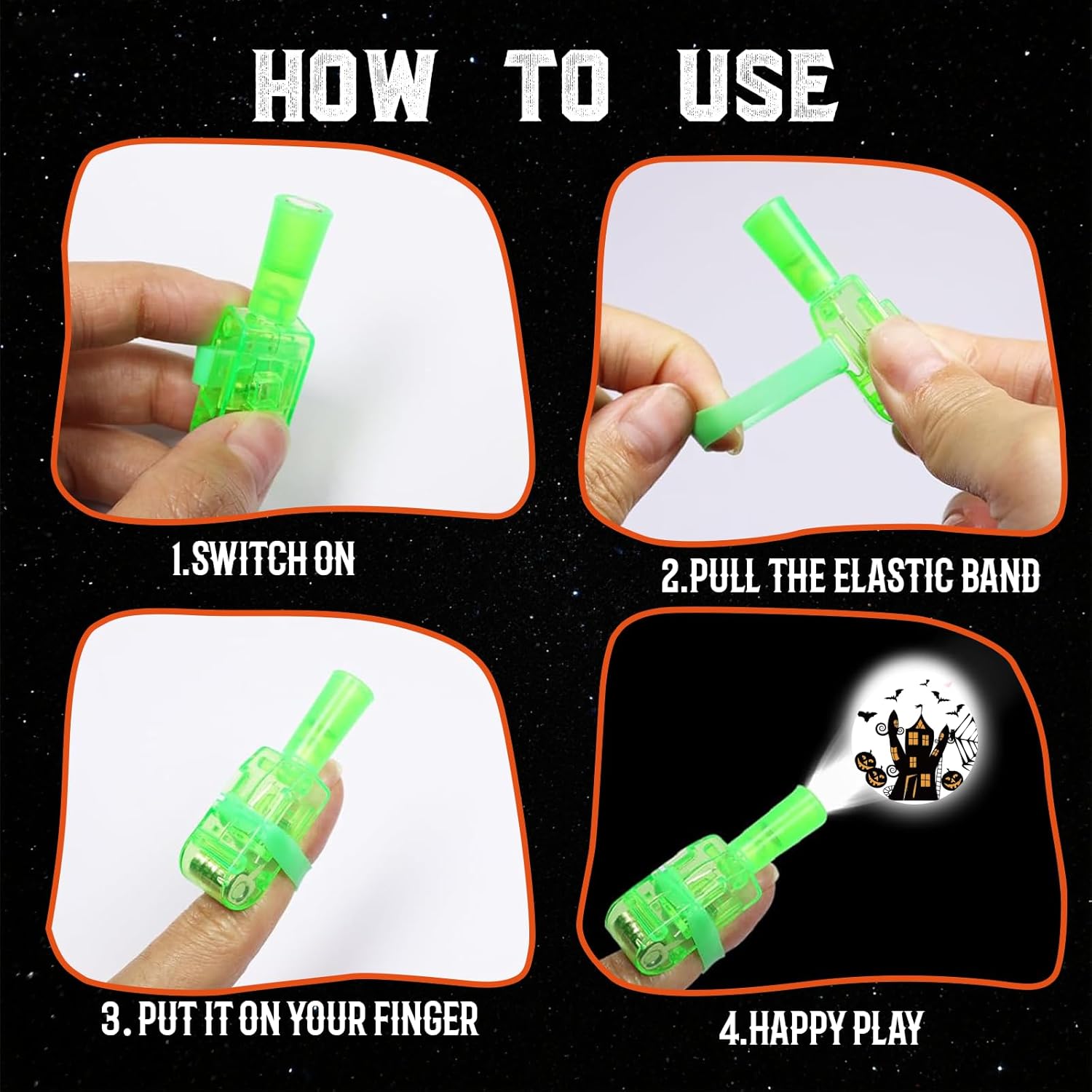 HOW TO USE

1.SWITCH ON

2.PULL THE ELASTIC BAND

3. PUT IT ON YOUR FINGER

4.HAPPY PLAY