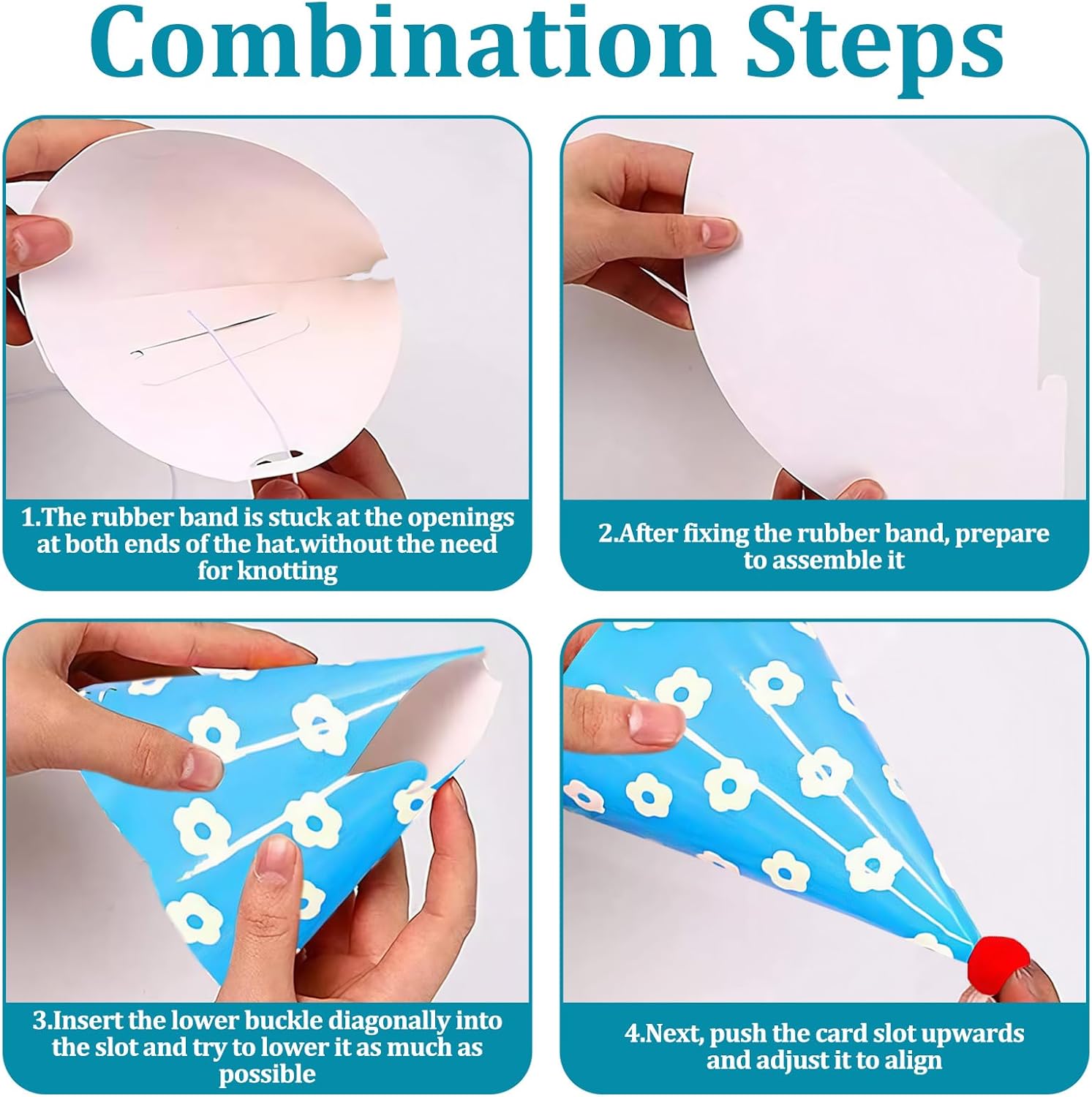 Combination Steps

1.The rubber band is stuck at the openings at both ends of the hat.without the need for knotting

2.After fixing the rubber band, prepare to assemble it

3.Insert the lower buckle diagonally into the slot and try to lower it as much as possible

4.Next, push the card slot upwards and adjust it to align