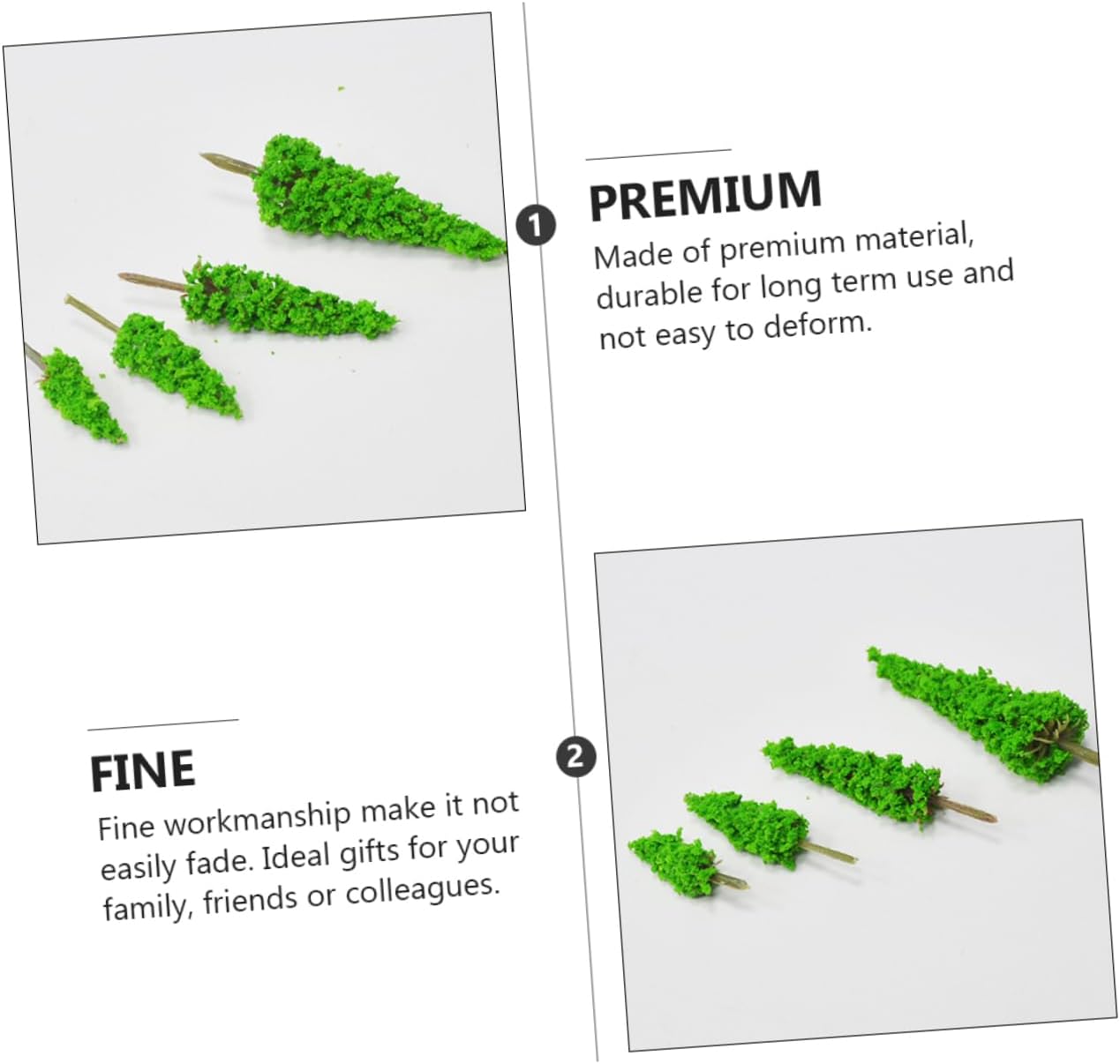 1

PREMIUM

Made of premium material, durable for long term use and not easy to deform.

FINE

Fine workmanship make it not easily fade. Ideal gifts for your family, friends or colleagues.

2