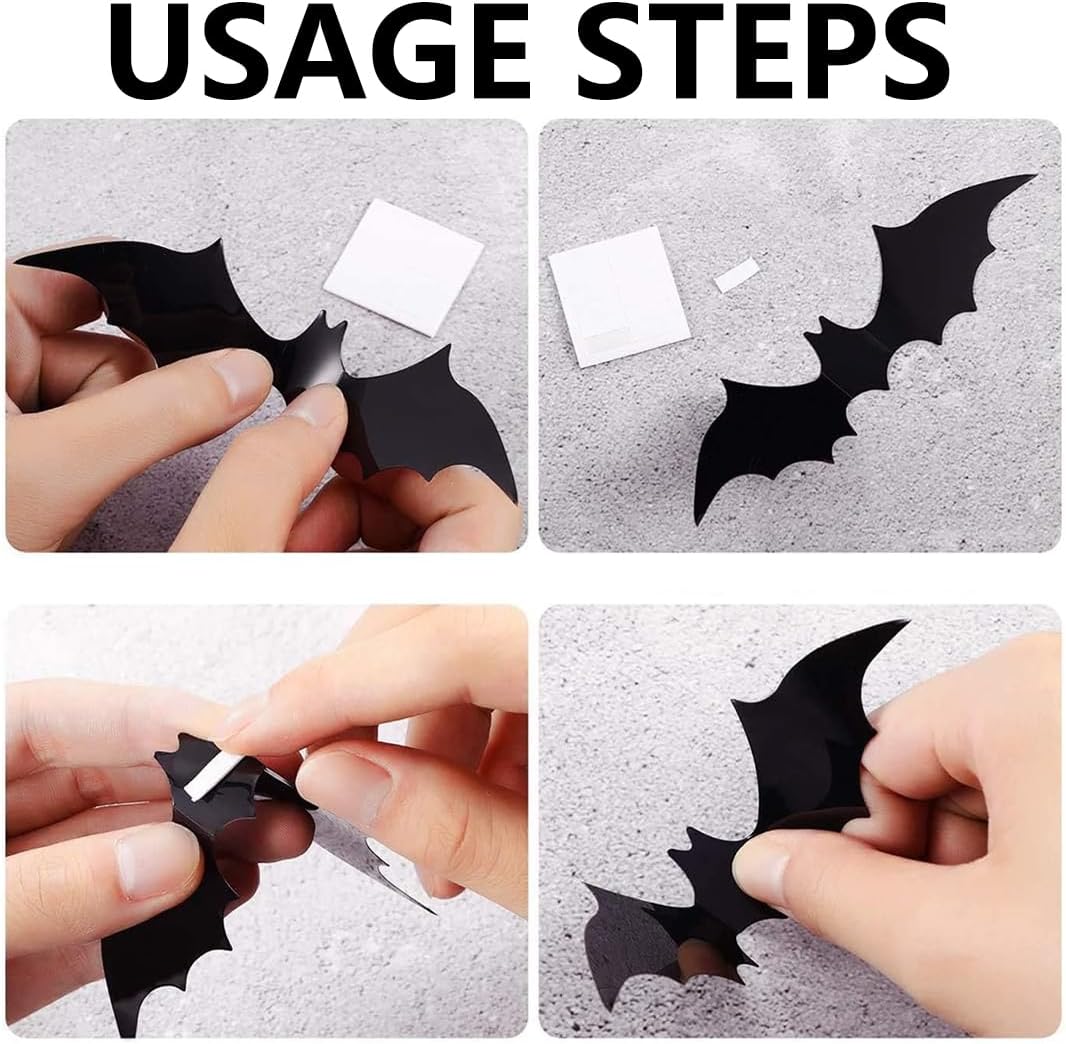 USAGE STEPS