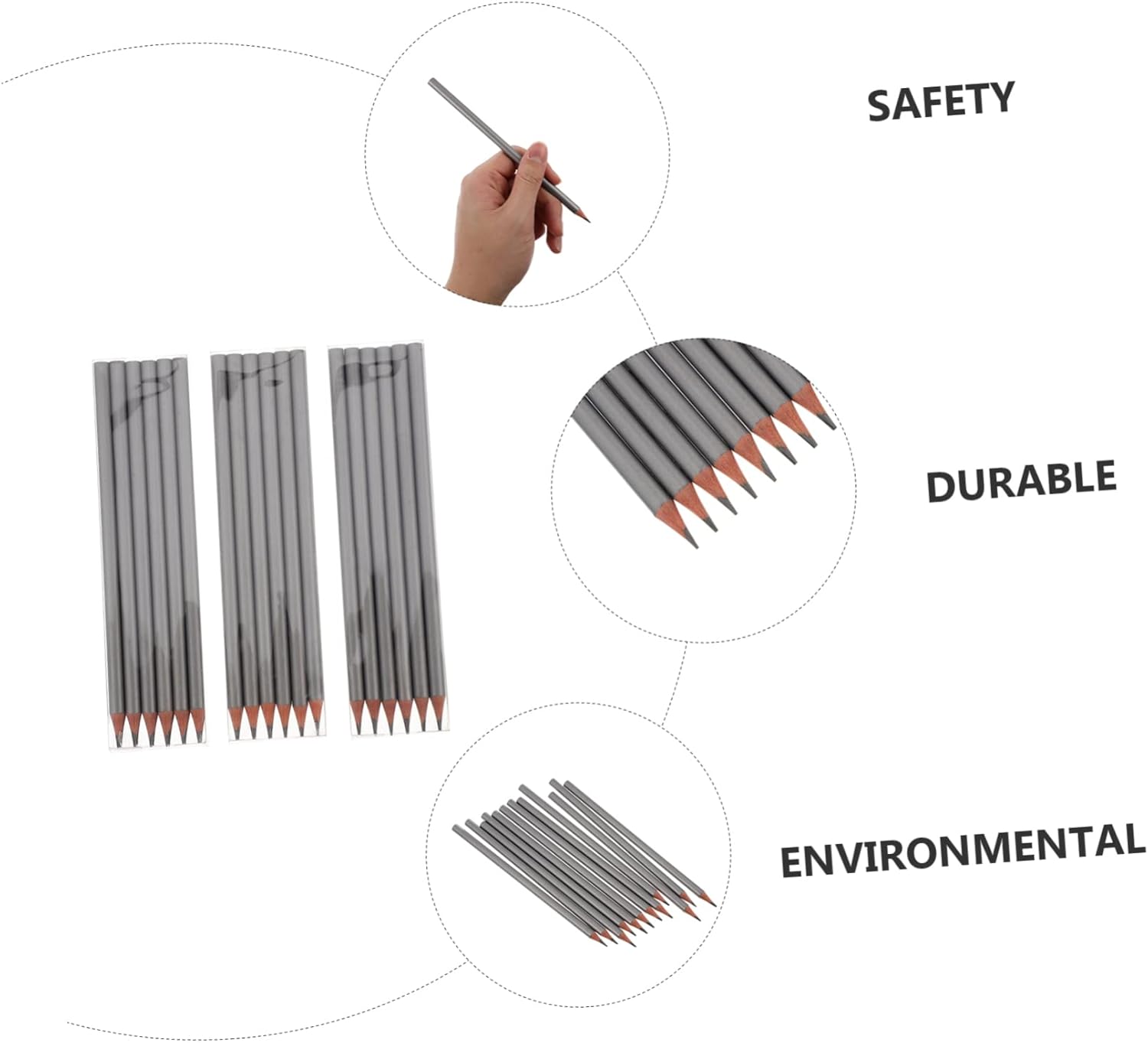 SAFETY

DURABLE

ENVIRONMENTAL