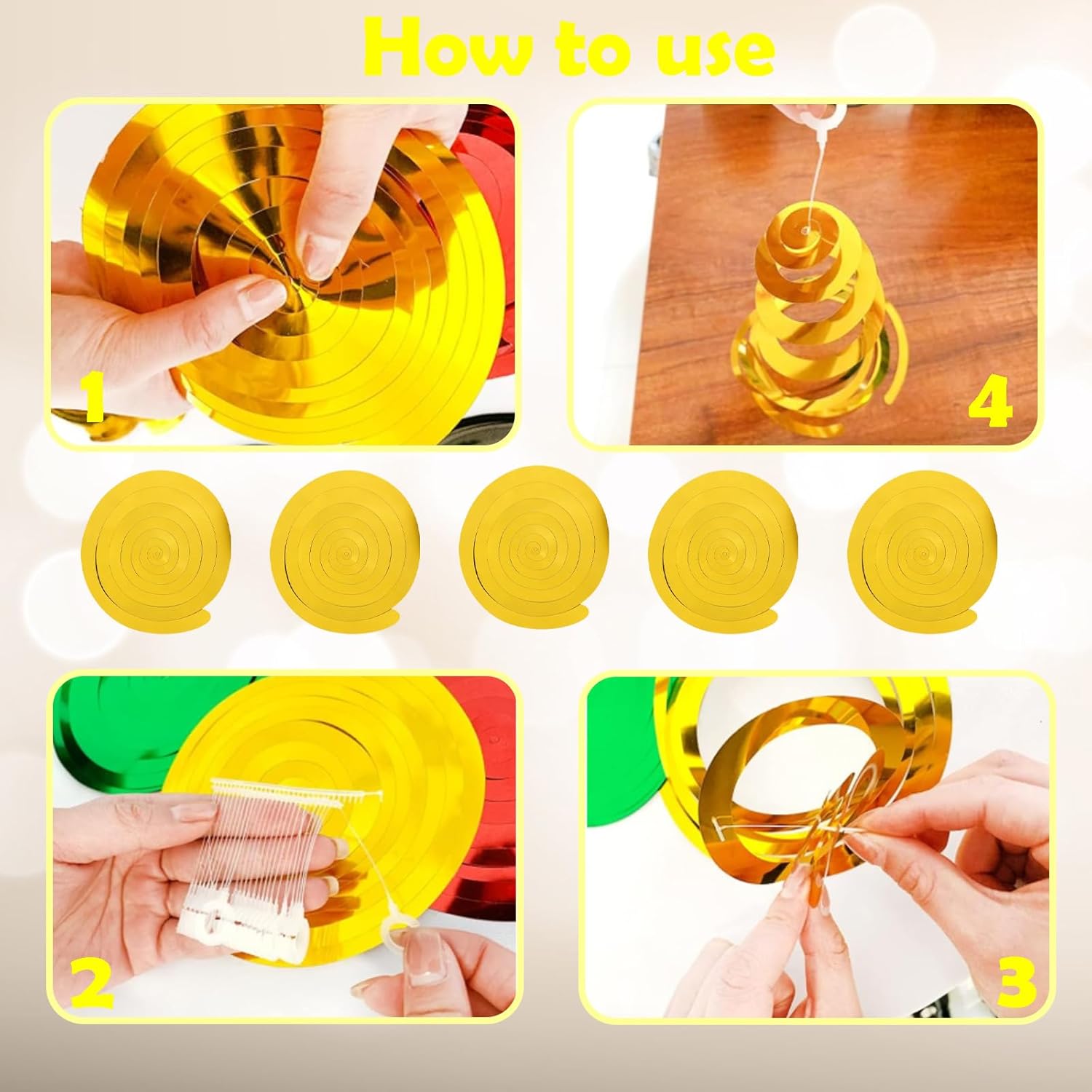 How to use

1

4

2

3