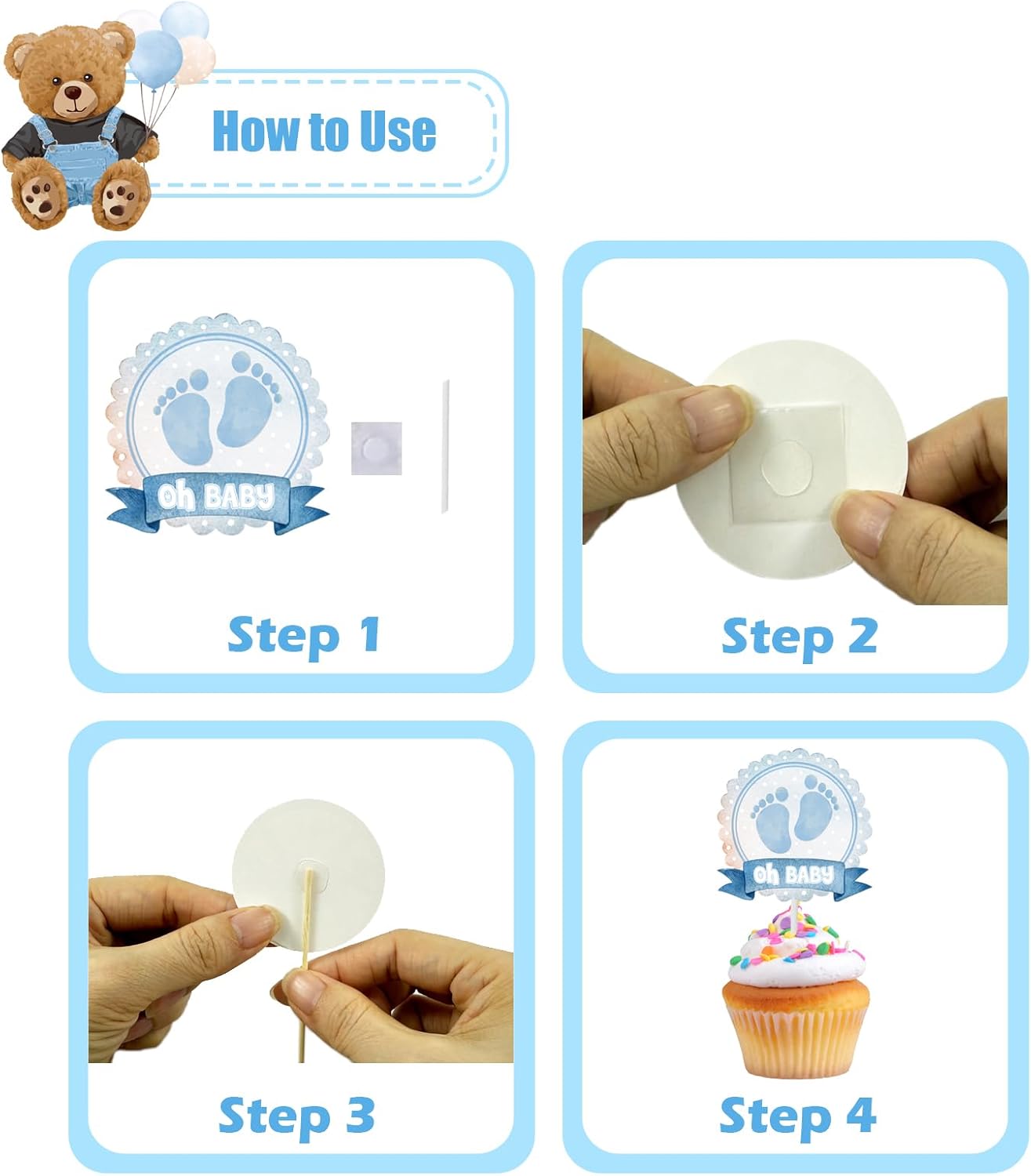 How to Use

Oh BABY

Step 1

Step 2

Step 3

Oh BABY

Step 4