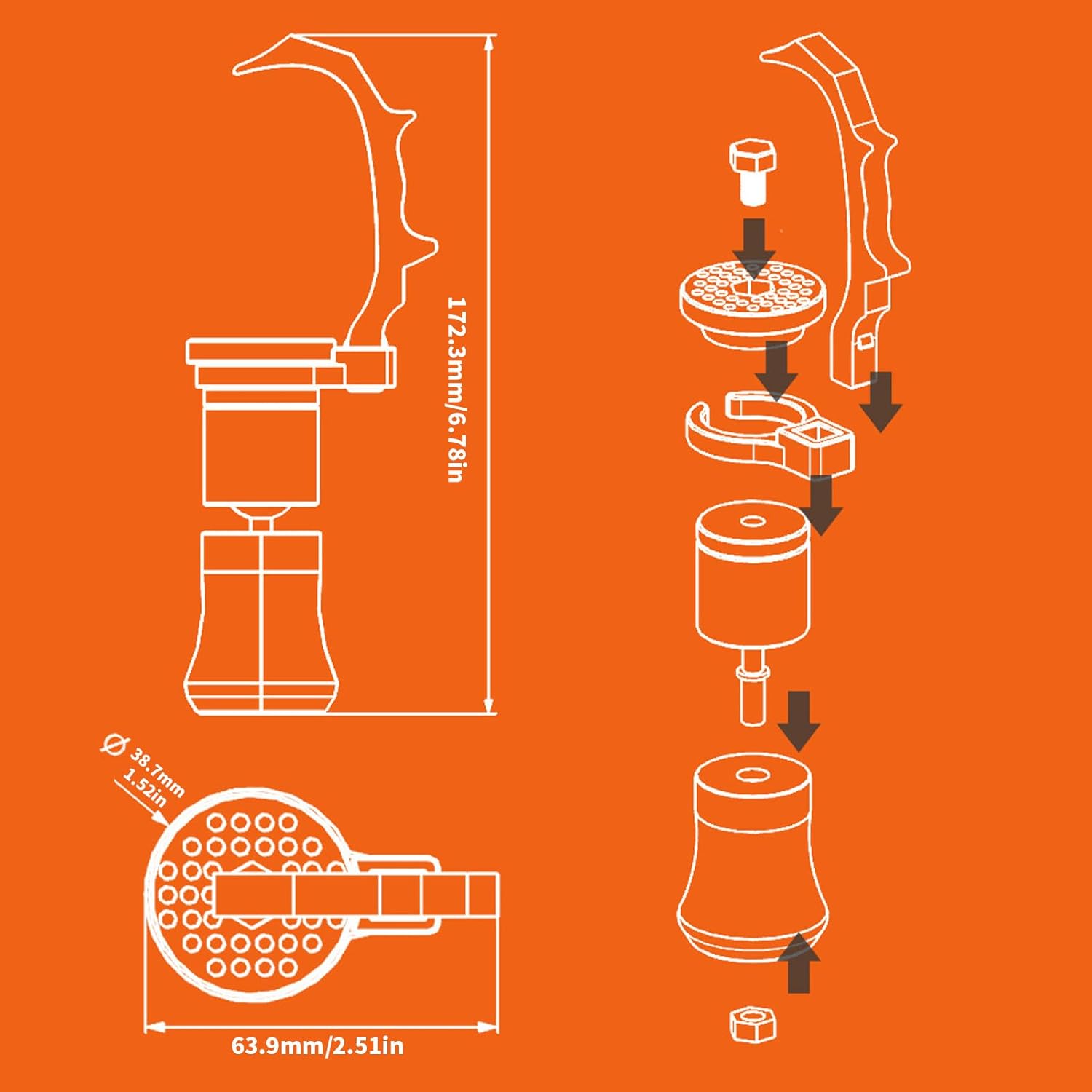 172.3mm/6.78in

Ø 38.7mm
1.52in

63.9mm/2.51in