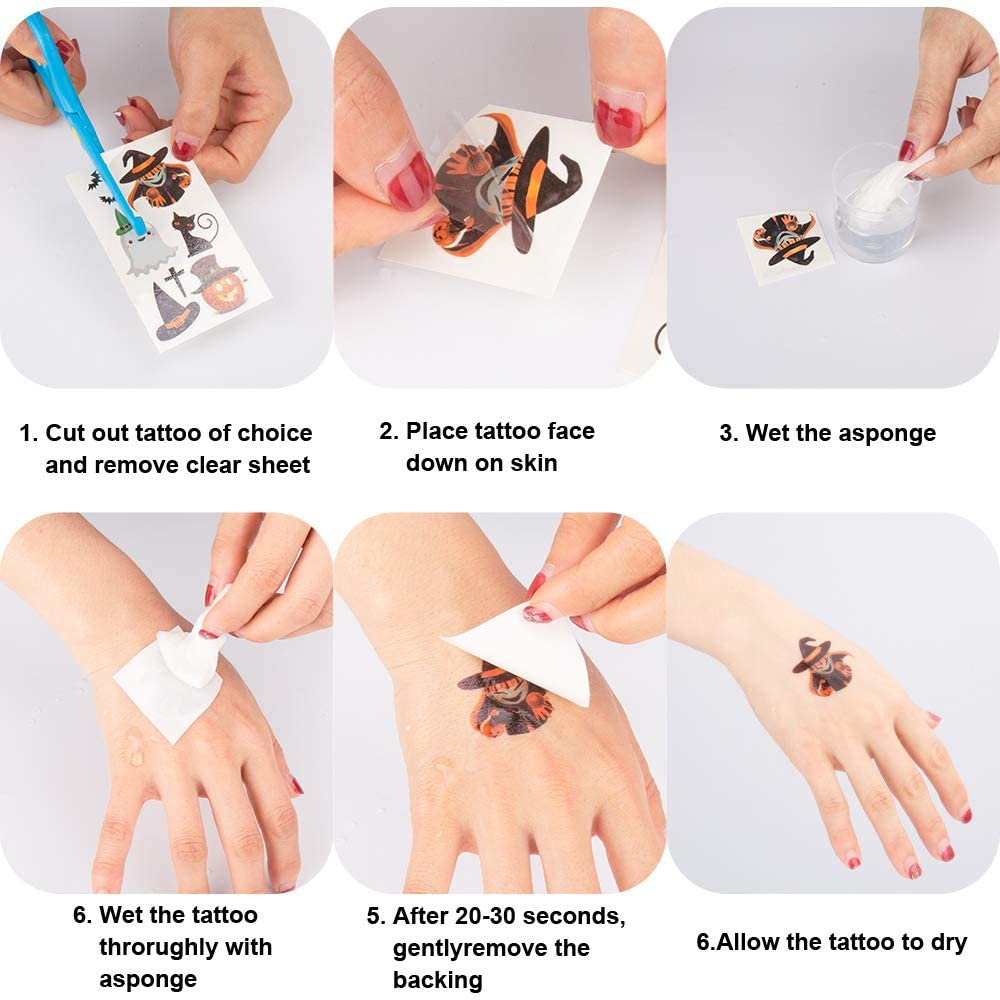 1. Cut out tattoo of choice and remove clear sheet

2. Place tattoo face down on skin

3. Wet the asponge

6. Wet the tattoo throrughly with asponge

5. After 20-30 seconds, gentlyremove the backing

6.Allow the tattoo to dry