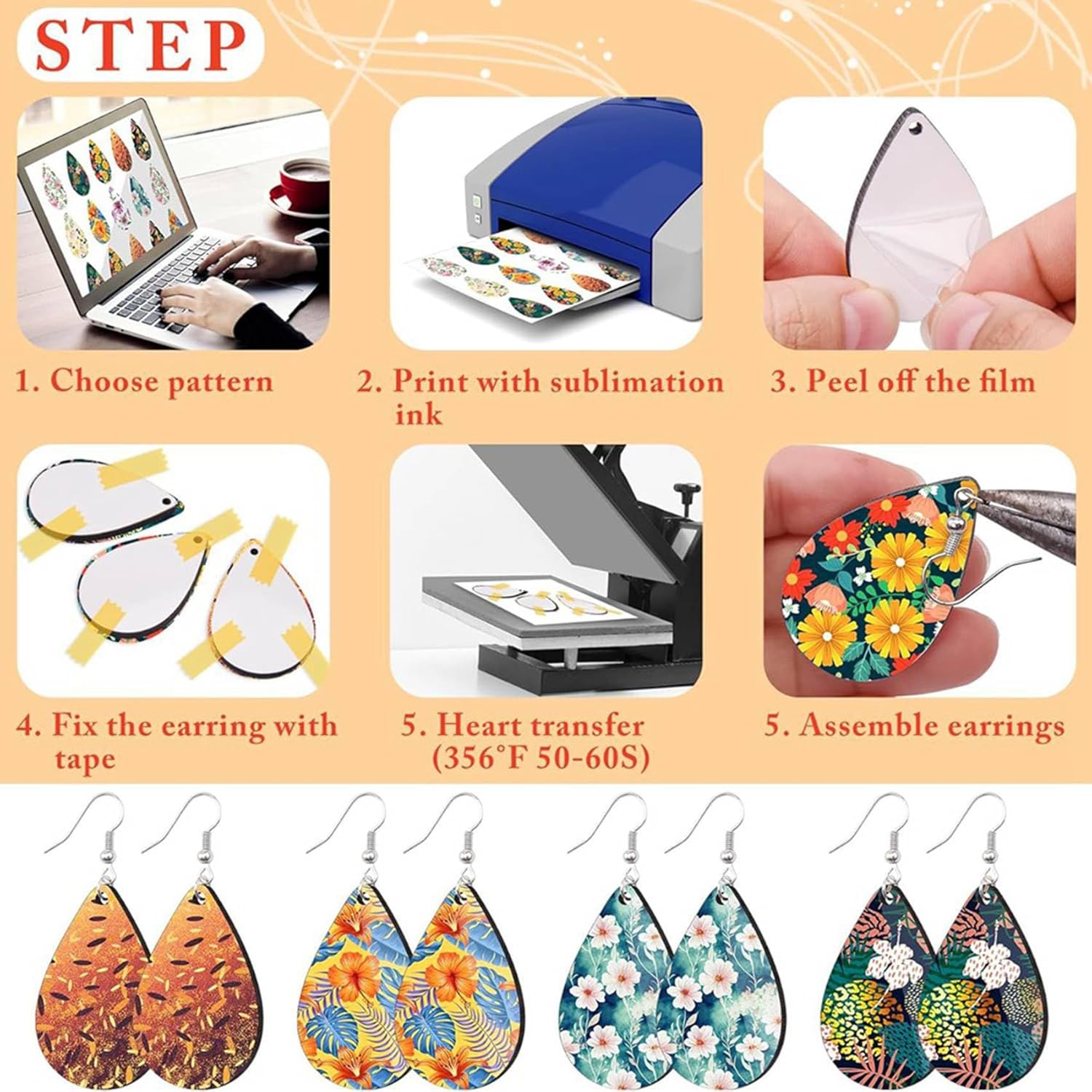 STEP

1. Choose pattern

2. Print with sublimation ink

3. Peel off the film

4. Fix the earring with tape

5. Heart transfer (356°F 50-60S)

5. Assemble earrings