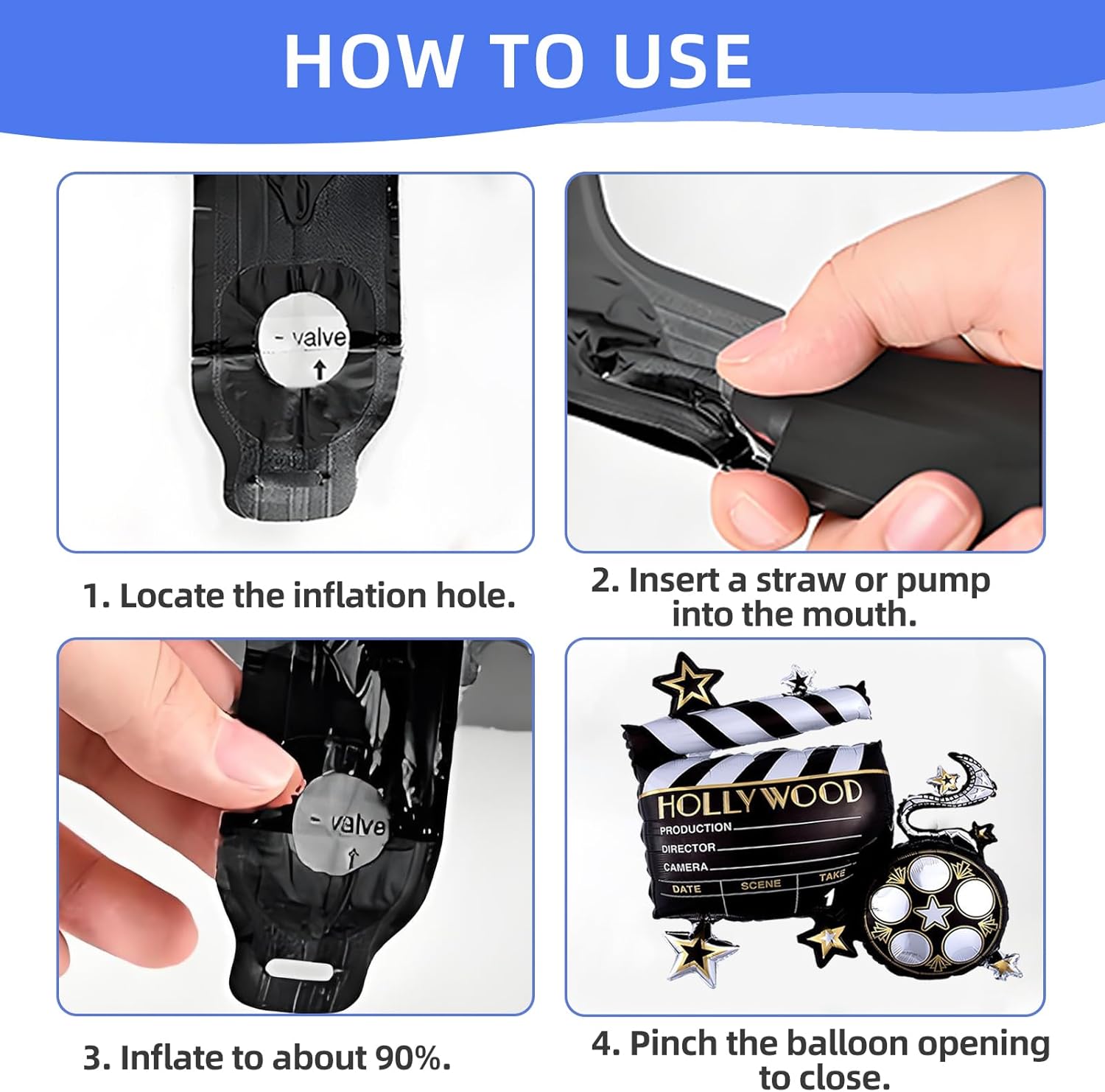 HOW TO USE

- valve

1. Locate the inflation hole.

2. Insert a straw or pump into the mouth.

- valve

3. Inflate to about 90%.

HOLLYWOOD
PRODUCTION
DIRECTOR
CAMERA
DATE
SCENE
TAKE
1

4. Pinch the balloon opening to close.