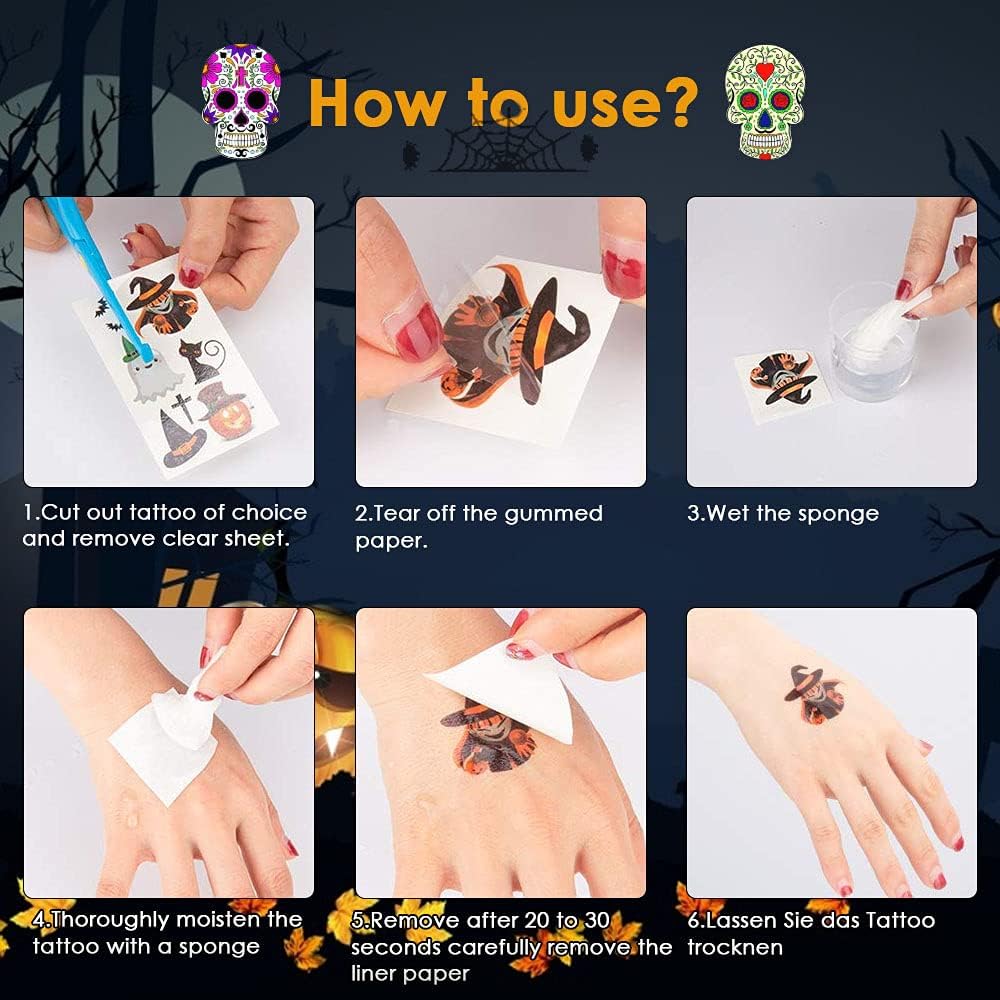 How to use?

1.Cut out tattoo of choice and remove clear sheet.

2.Tear off the gummed paper.

3.Wet the sponge

4.Thoroughly moisten the tattoo with a sponge

5.Remove after 20 to 30 seconds carefully remove the liner paper

6.Lassen Sie das Tattoo trocknen