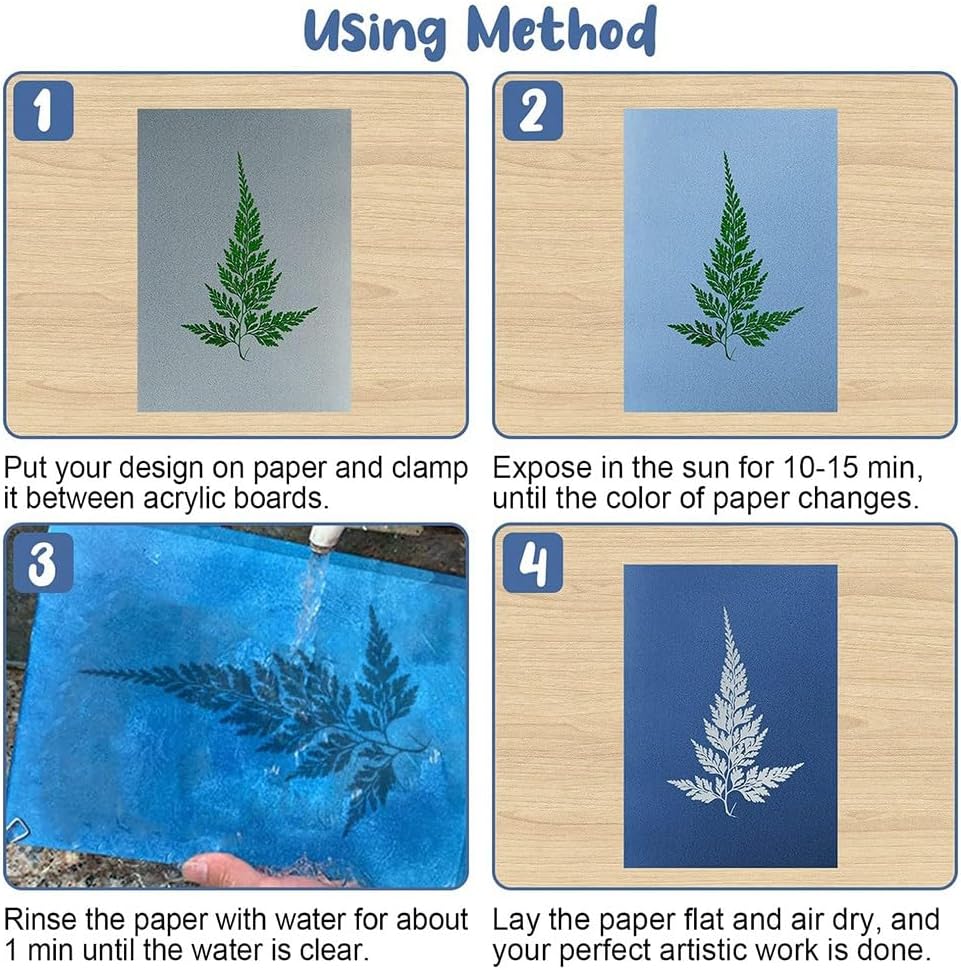 Using Method

1

Put your design on paper and clamp it between acrylic boards.

2

Expose in the sun for 10-15 min, until the color of paper changes.

3

Rinse the paper with water for about 1 min until the water is clear.

4

Lay the paper flat and air dry, and your perfect artistic work is done.