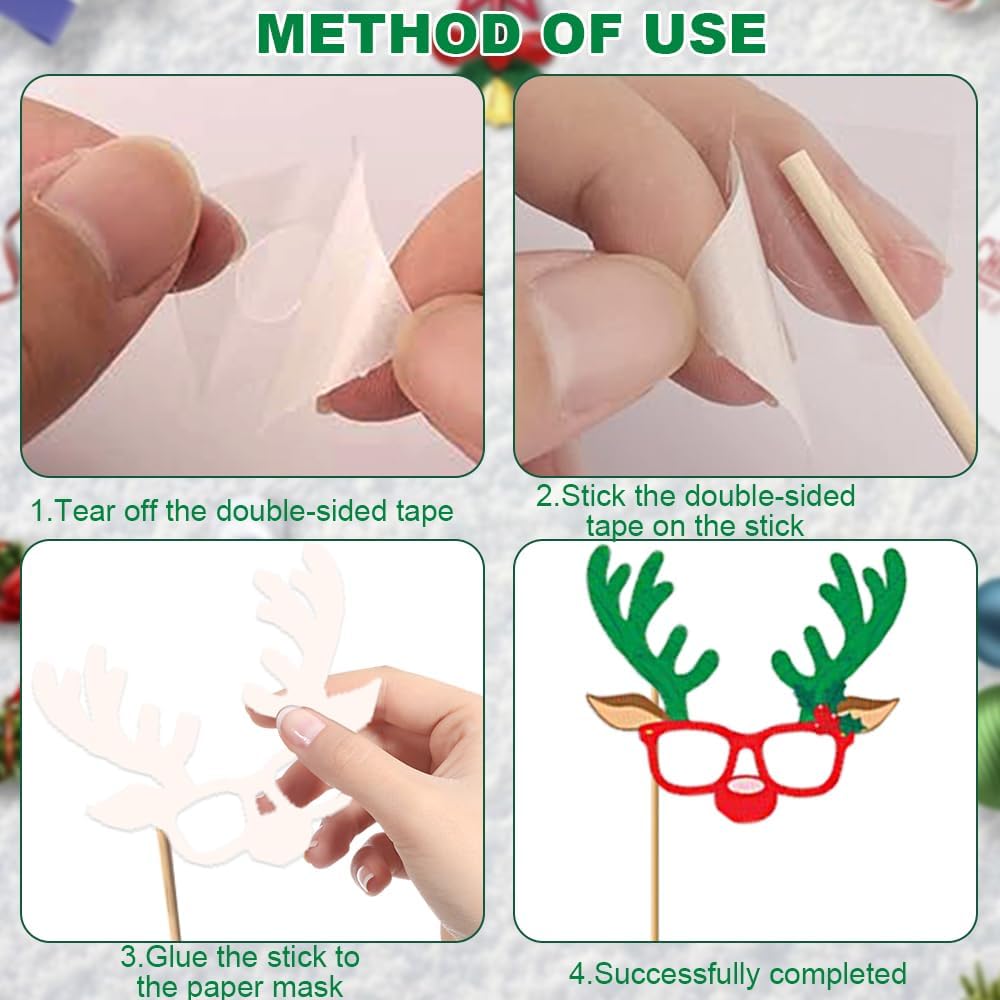 METHOD OF USE

1.Tear off the double-sided tape

2.Stick the double-sided tape on the stick

3.Glue the stick to the paper mask

4.Successfully completed