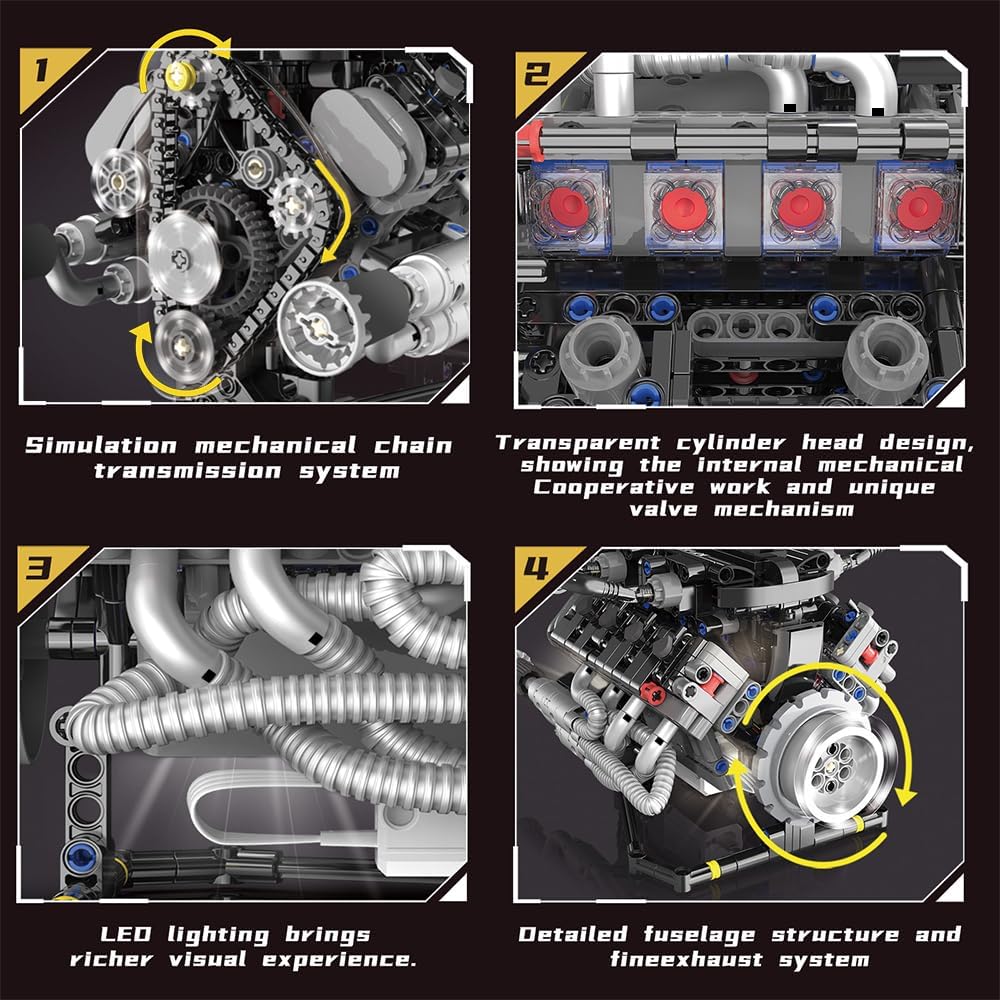 1

Simulation mechanical chain transmission system

2

Transparent cylinder head design, showing the internal mechanical Cooperative work and unique valve mechanism

3

LED lighting brings richer visual experience.

4

Detailed fuselage structure and fineexhaust system