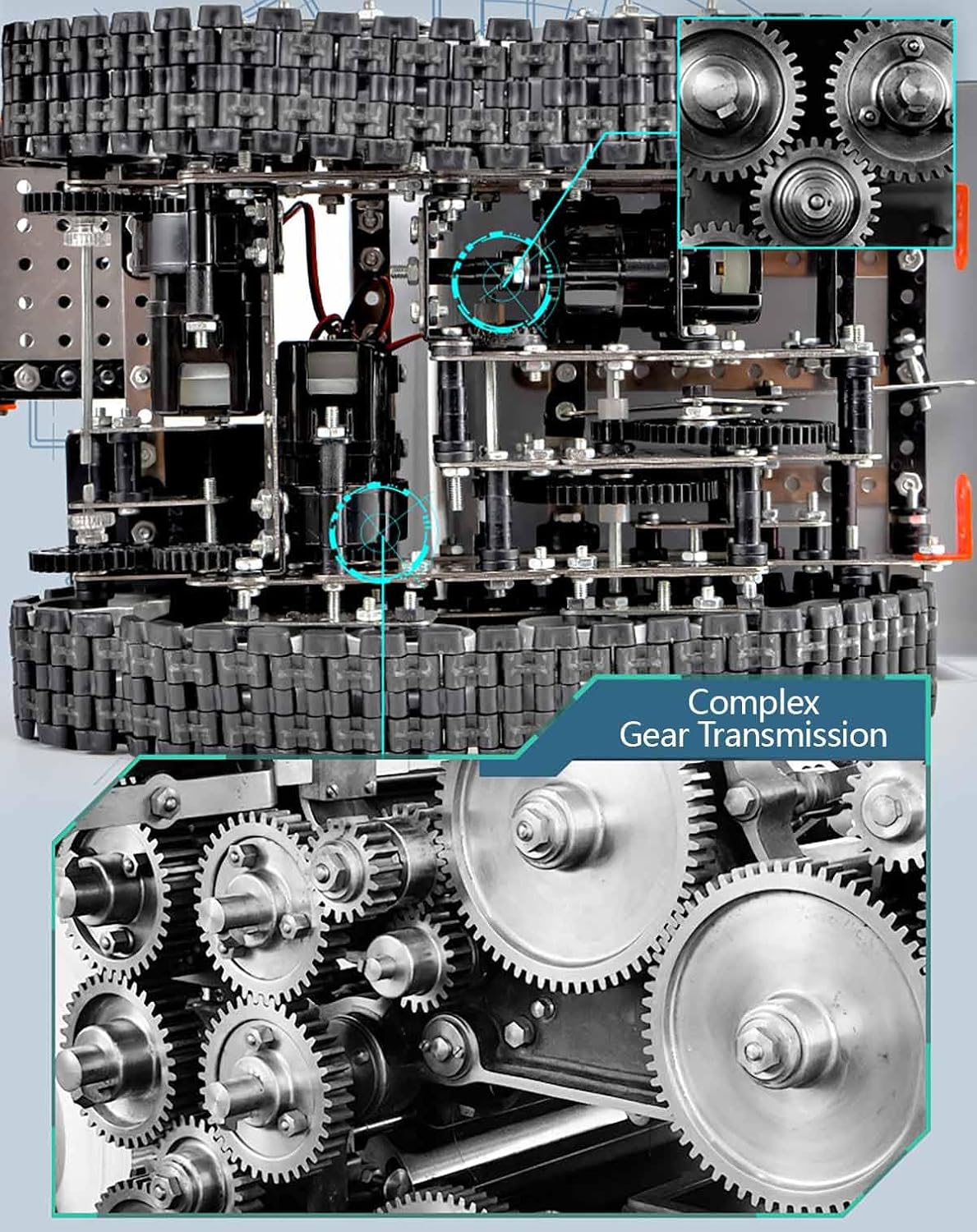 Complex
Gear Transmission