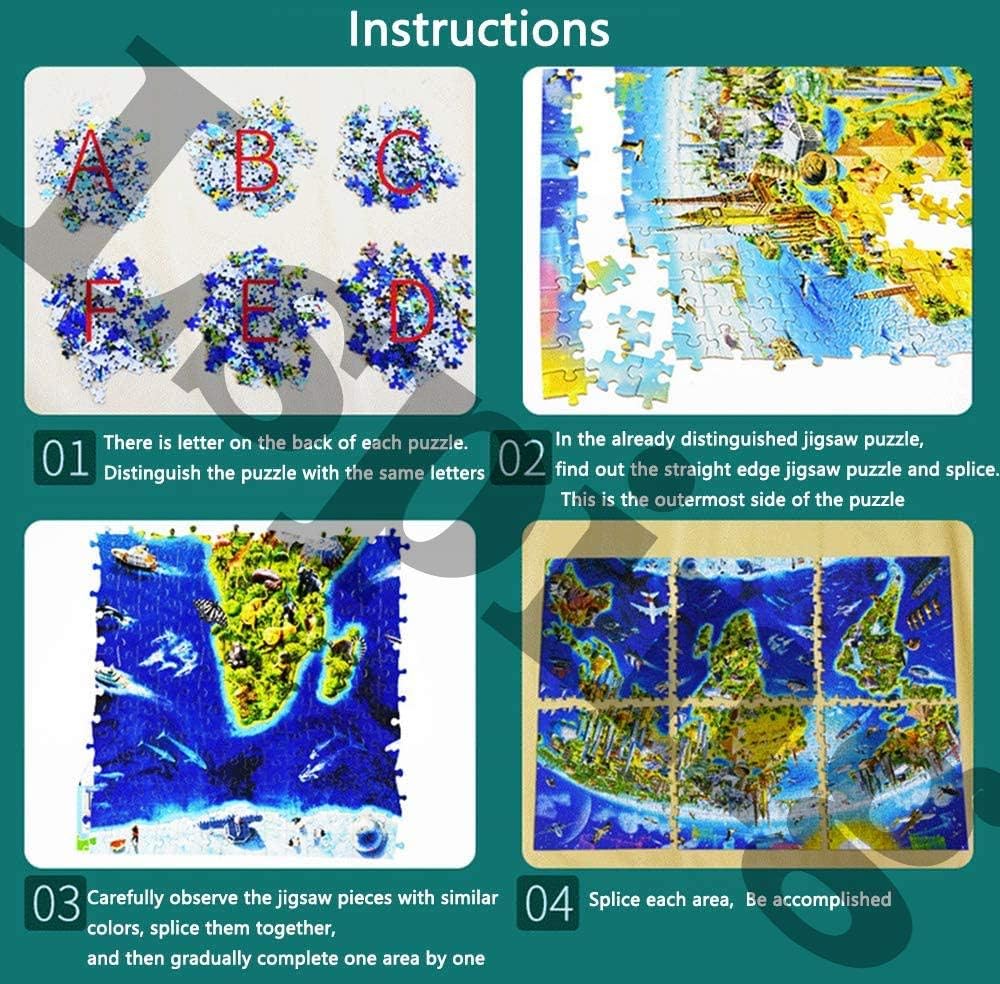 Instructions

A B C
F E D

01 There is letter on the back of each puzzle. Distinguish the puzzle with the same letters

02 In the already distinguished jigsaw puzzle, find out the straight edge jigsaw puzzle and splice. This is the outermost side of the puzzle

03 Carefully observe the jigsaw pieces with similar colors, splice them together, and then gradually complete one area by one

04 Splice each area, Be accomplished