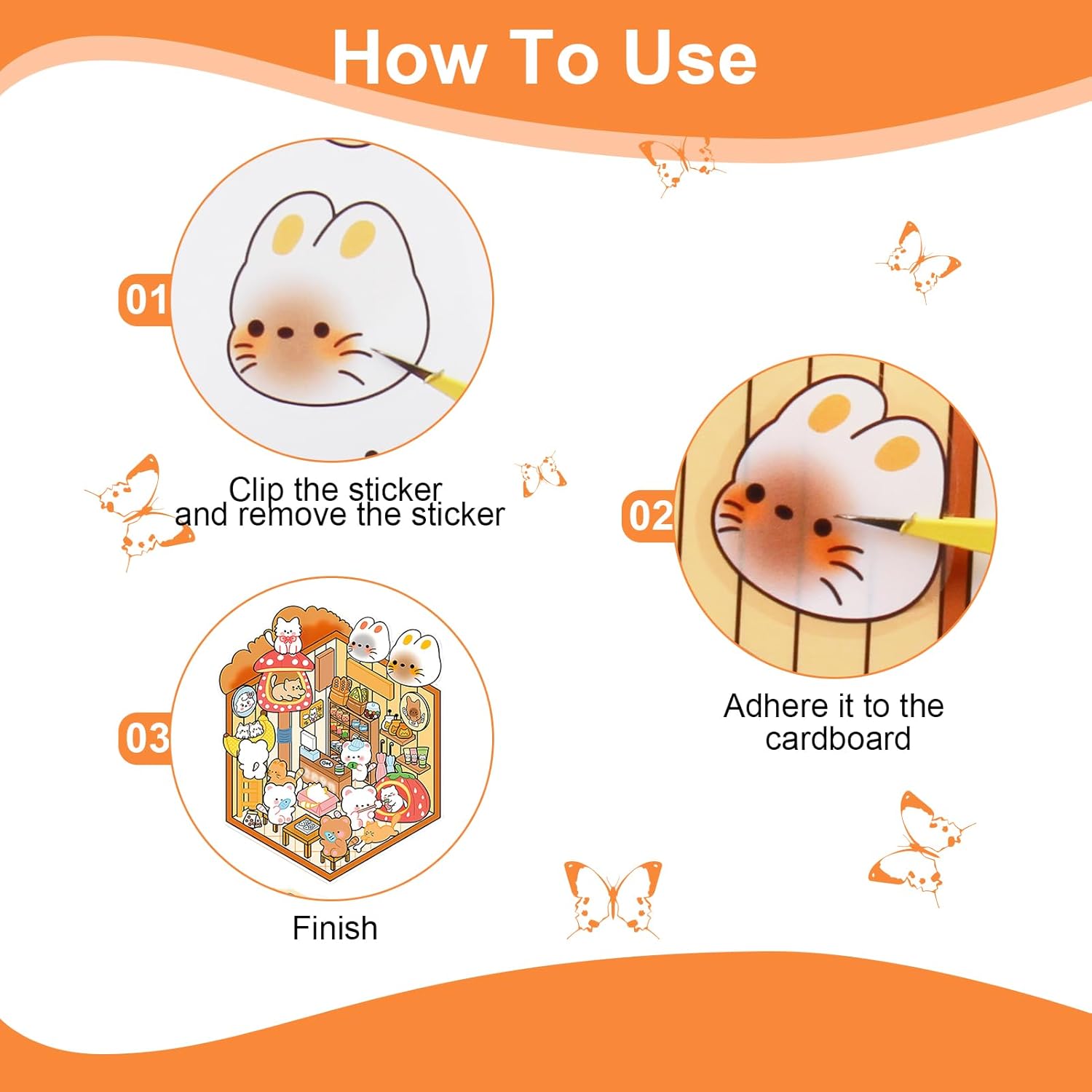 How To Use

01

Clip the sticker and remove the sticker

02

Adhere it to the cardboard

03

Finish