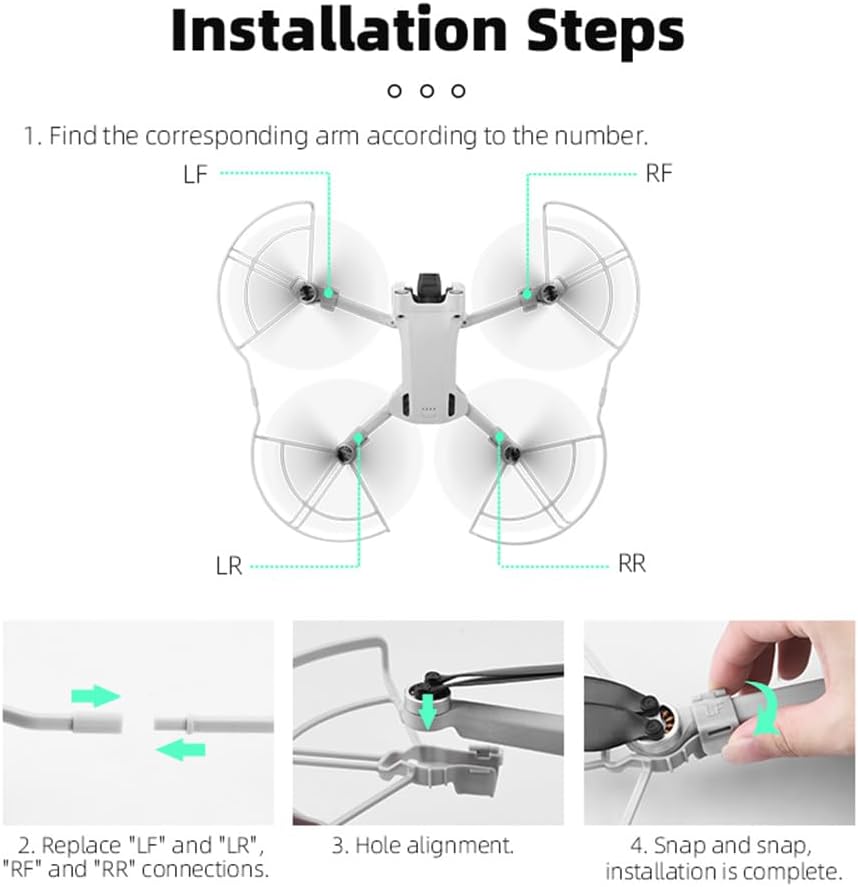 Installation Steps

1. Find the corresponding arm according to the number.

LF

RF

LR

RR

LF

2. Replace "LF" and "LR", "RF" and "RR" connections.

3. Hole alignment.

4. Snap and snap, installation is complete.