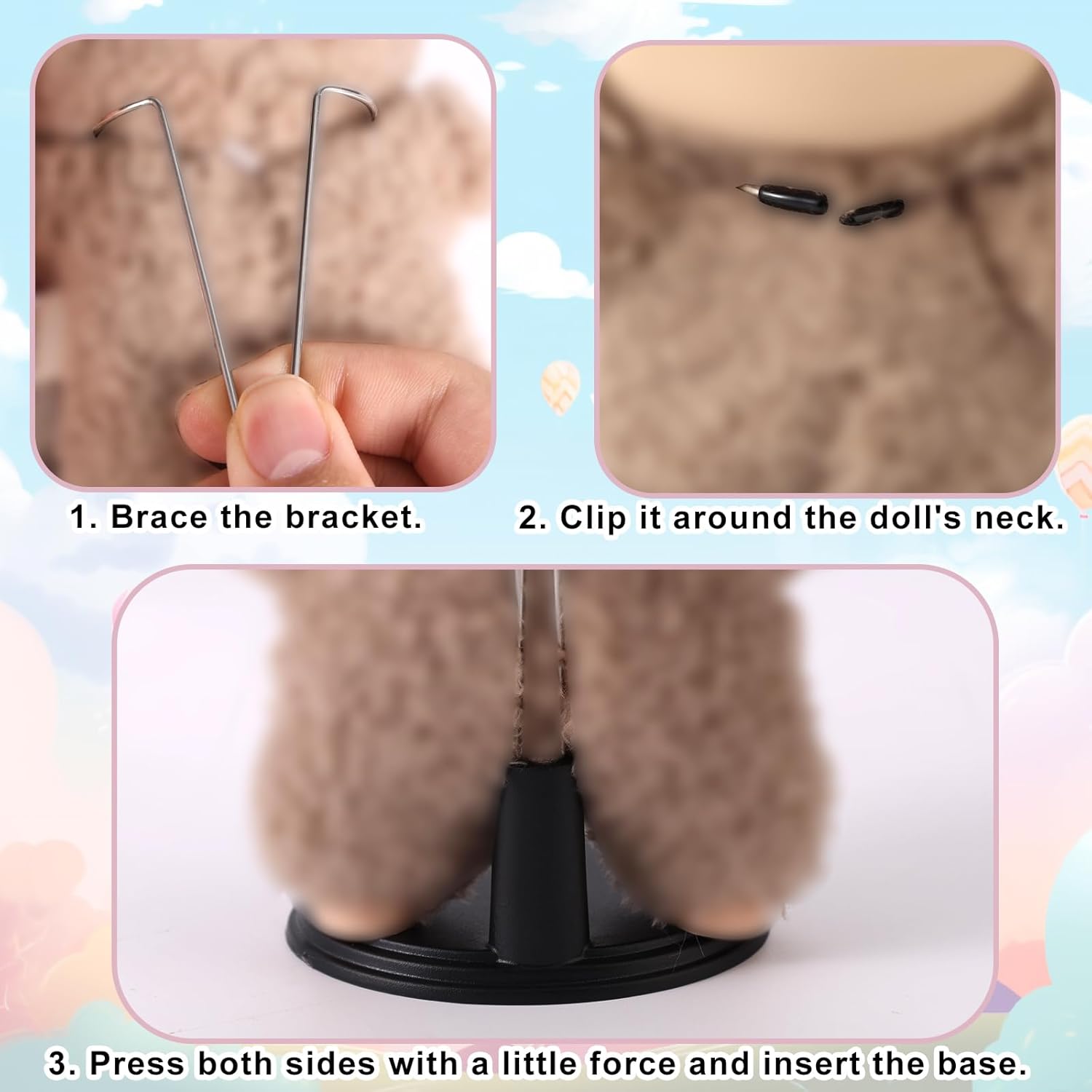 1. Brace the bracket.

2. Clip it around the doll's neck.

3. Press both sides with a little force and insert the base.