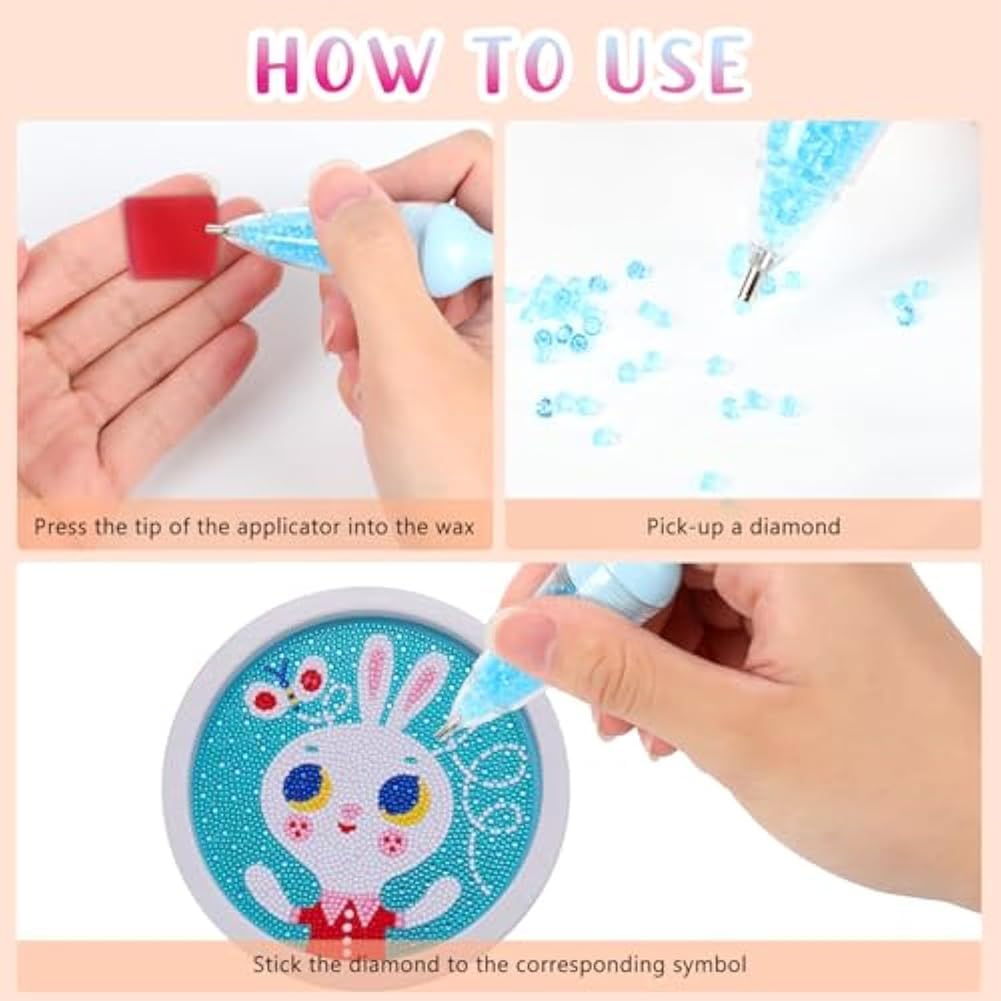 HOW TO USE

Press the tip of the applicator into the wax

Pick-up a diamond

Stick the diamond to the corresponding symbol