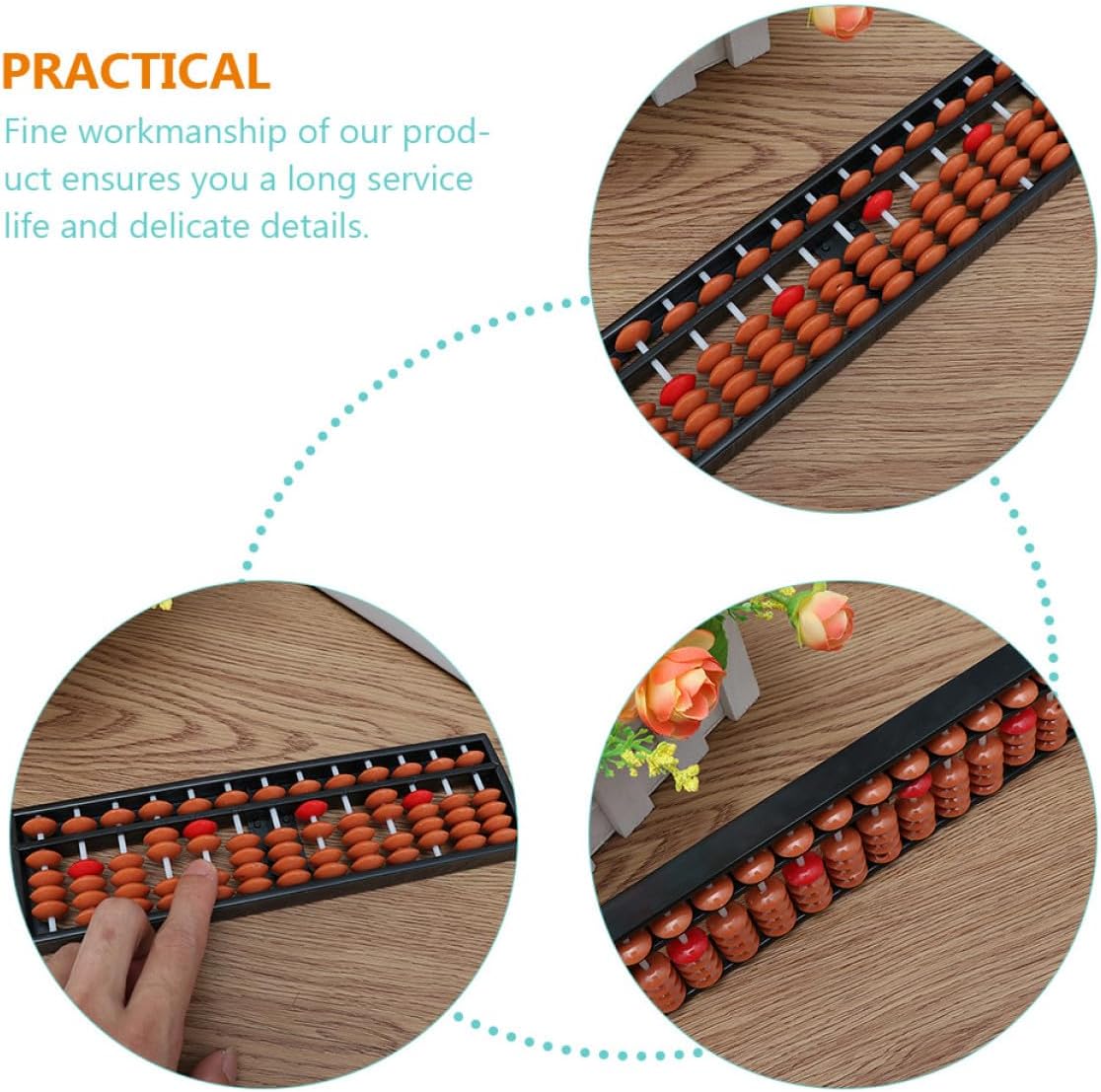 PRACTICAL

Fine workmanship of our product ensures you a long service life and delicate details.