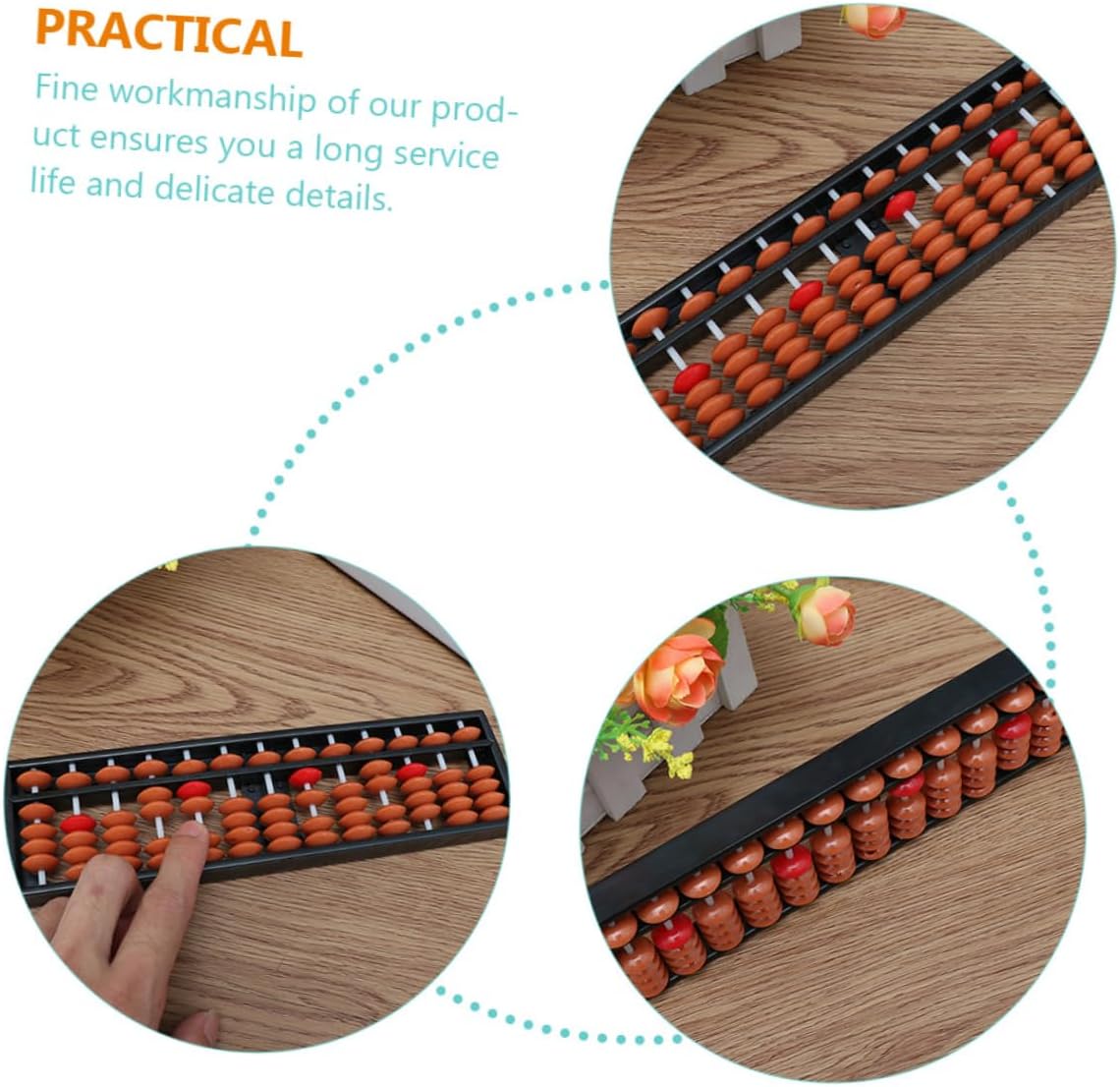 PRACTICAL

Fine workmanship of our product ensures you a long service life and delicate details.