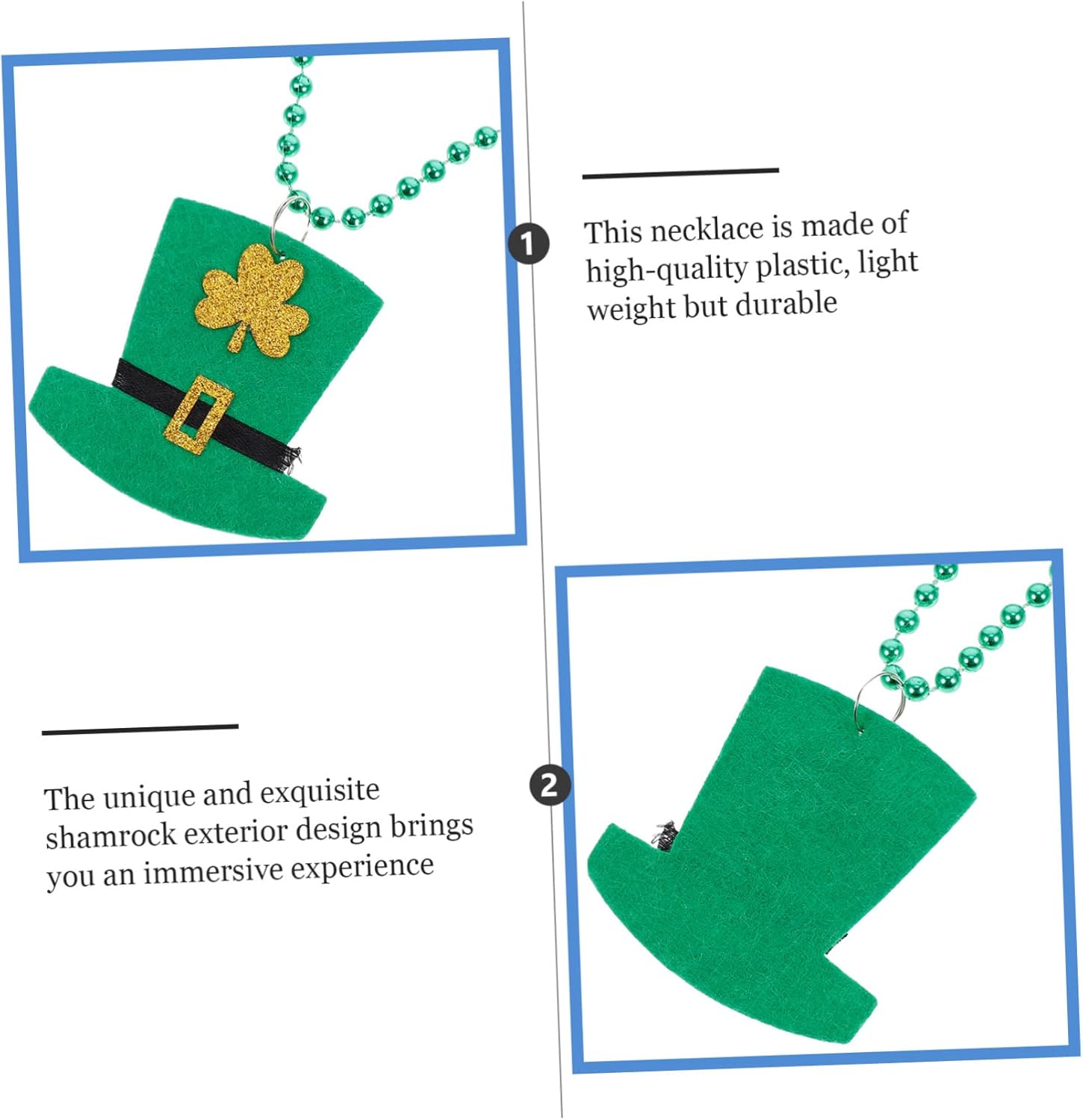 1

This necklace is made of high-quality plastic, light weight but durable

2

The unique and exquisite shamrock exterior design brings you an immersive experience