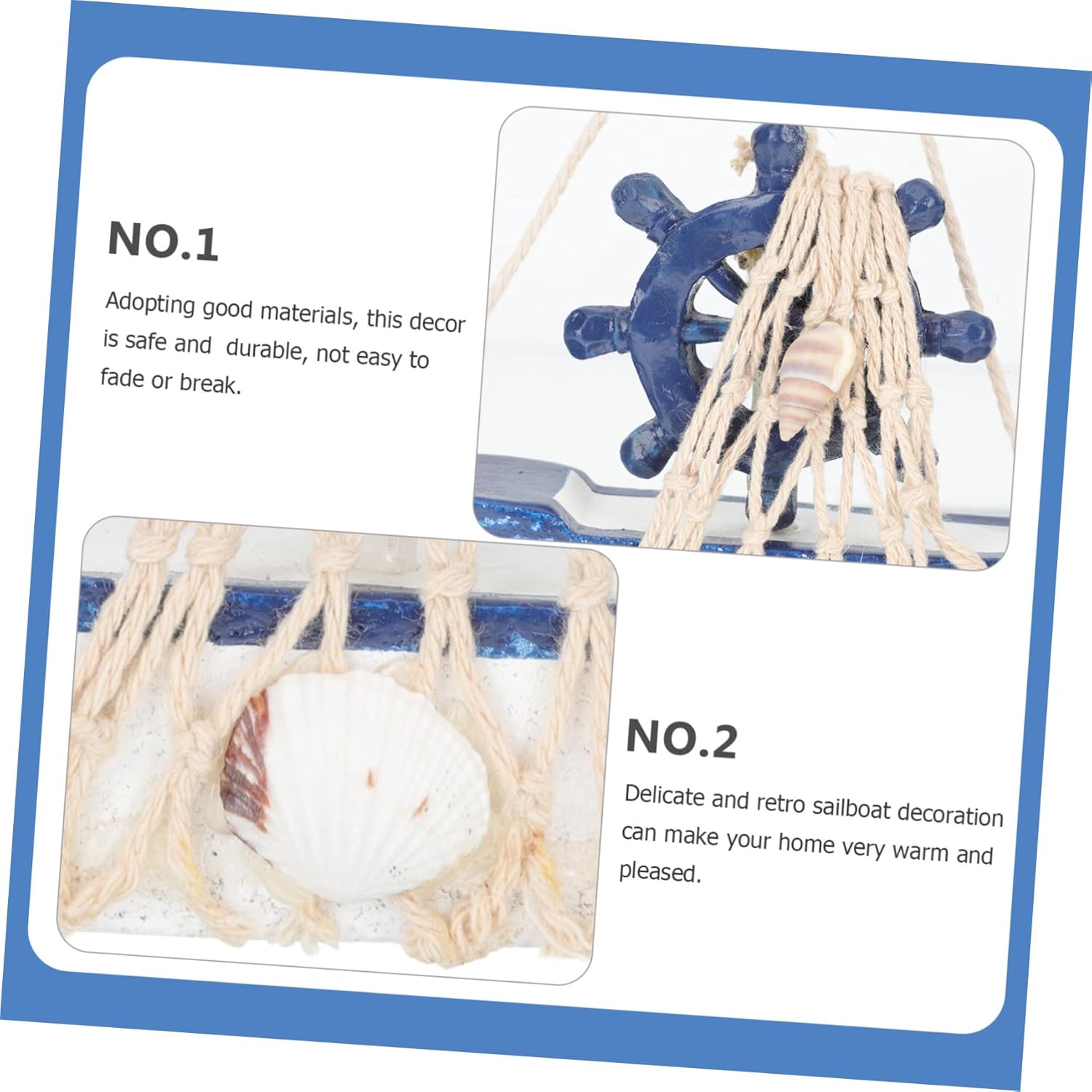 NO.1

Adopting good materials, this decor is safe and durable, not easy to fade or break.

NO.2

Delicate and retro sailboat decoration can make your home very warm and pleased.