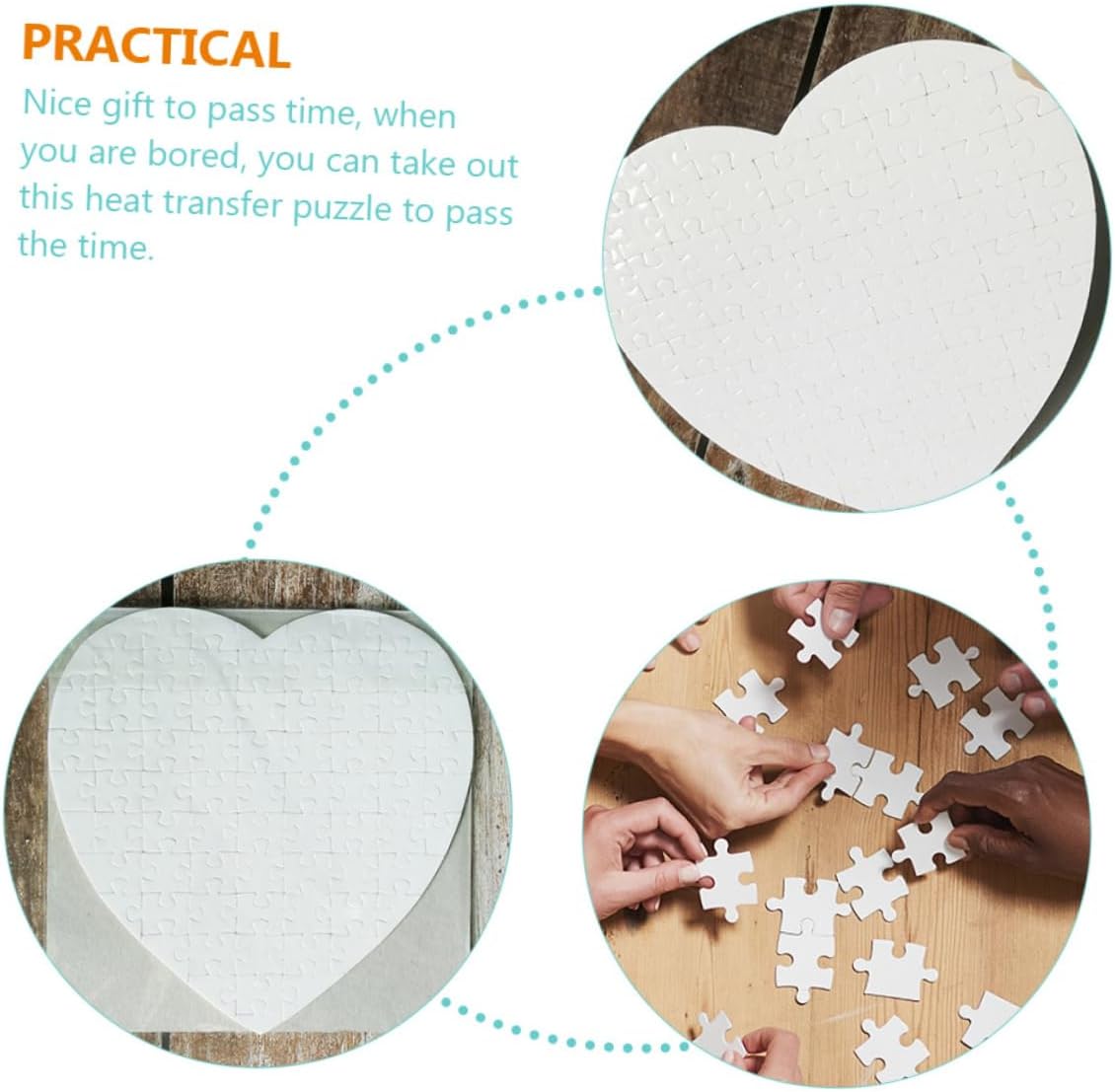 PRACTICAL

Nice gift to pass time, when you are bored, you can take out this heat transfer puzzle to pass the time.