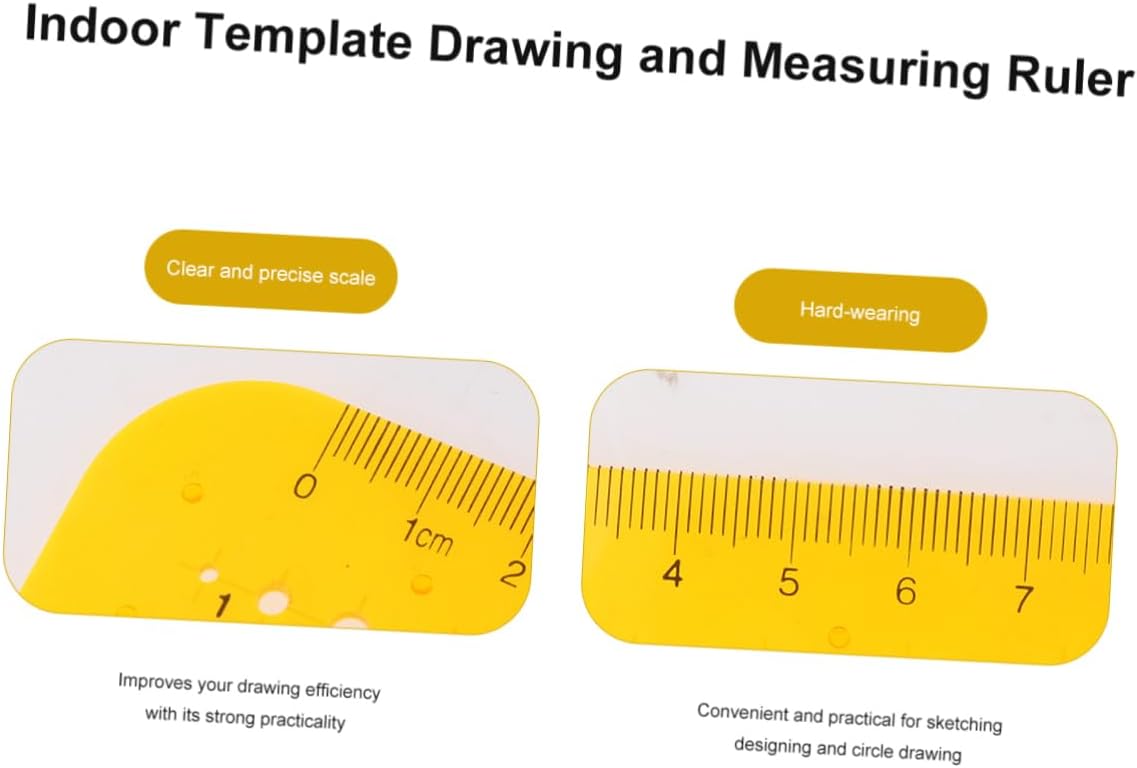 Indoor Template Drawing and Measuring Ruler

Clear and precise scale

0
1cm
2
1

Improves your drawing efficiency with its strong practicality

Hard-wearing

4
5
6
7

Convenient and practical for sketching designing and circle drawing