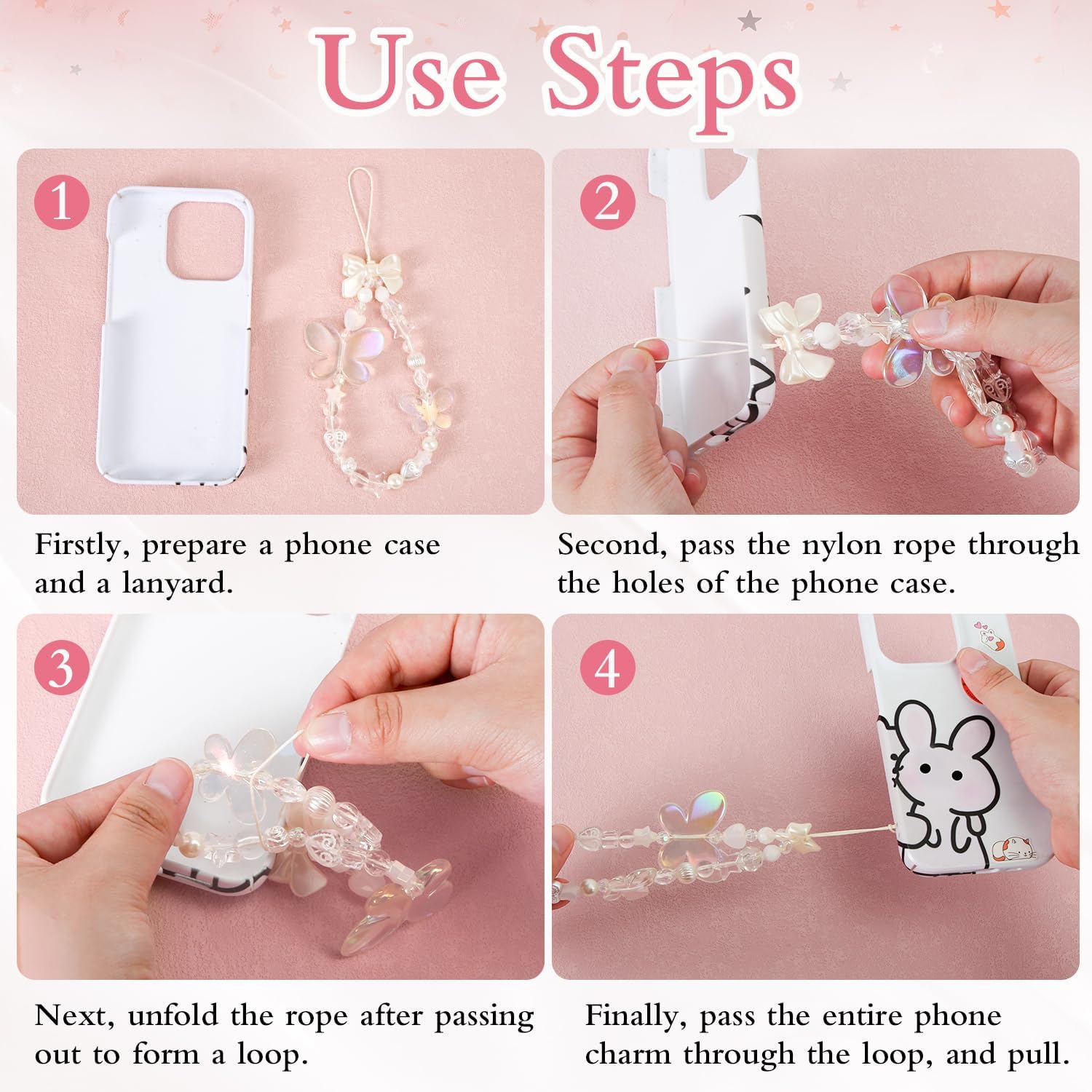 Use Steps

1

Firstly, prepare a phone case and a lanyard.

2

Second, pass the nylon rope through the holes of the phone case.

3

Next, unfold the rope after passing out to form a loop.

4

Finally, pass the entire phone charm through the loop, and pull.