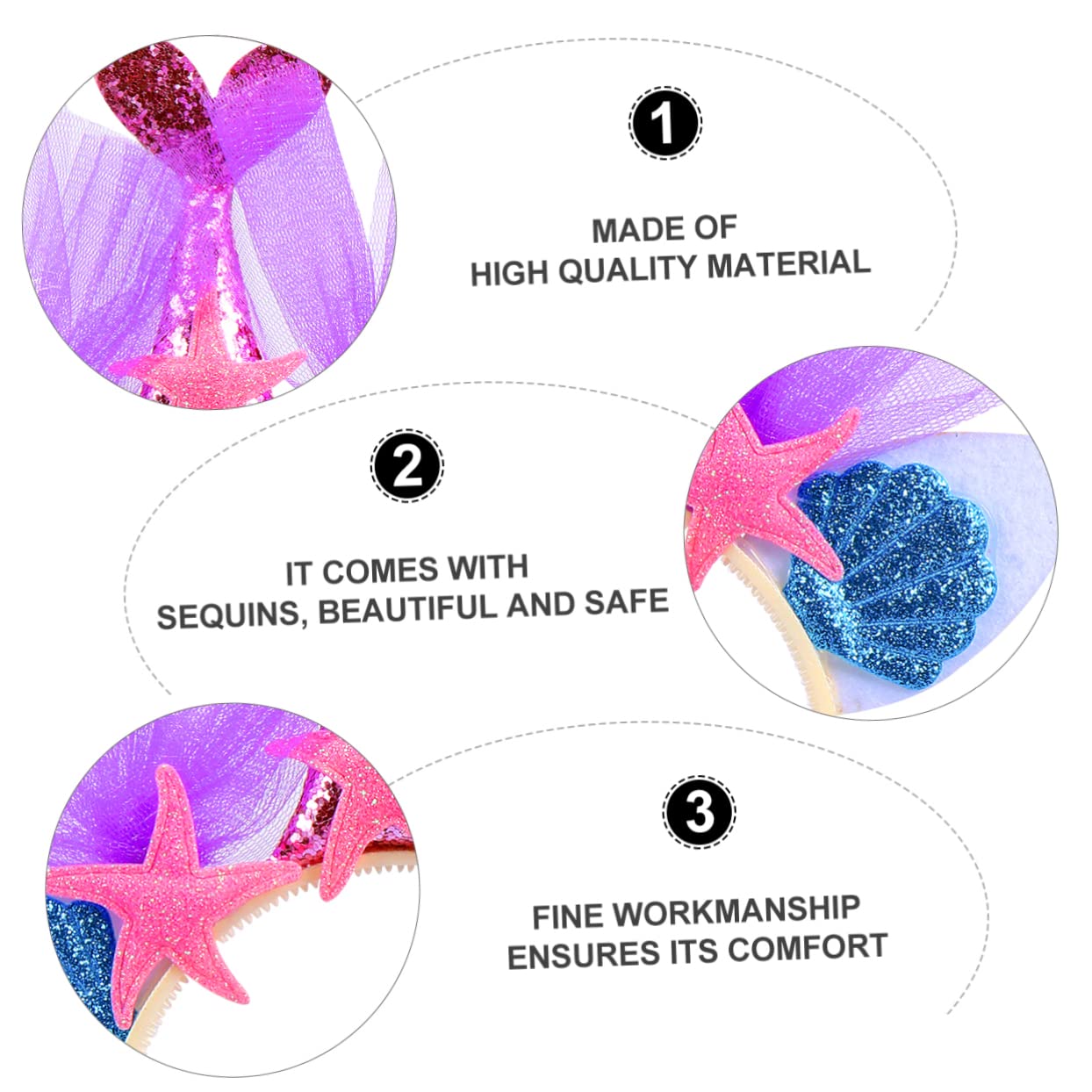 1

MADE OF
HIGH QUALITY MATERIAL

2

IT COMES WITH
SEQUINS, BEAUTIFUL AND SAFE

3

FINE WORKMANSHIP
ENSURES ITS COMFORT