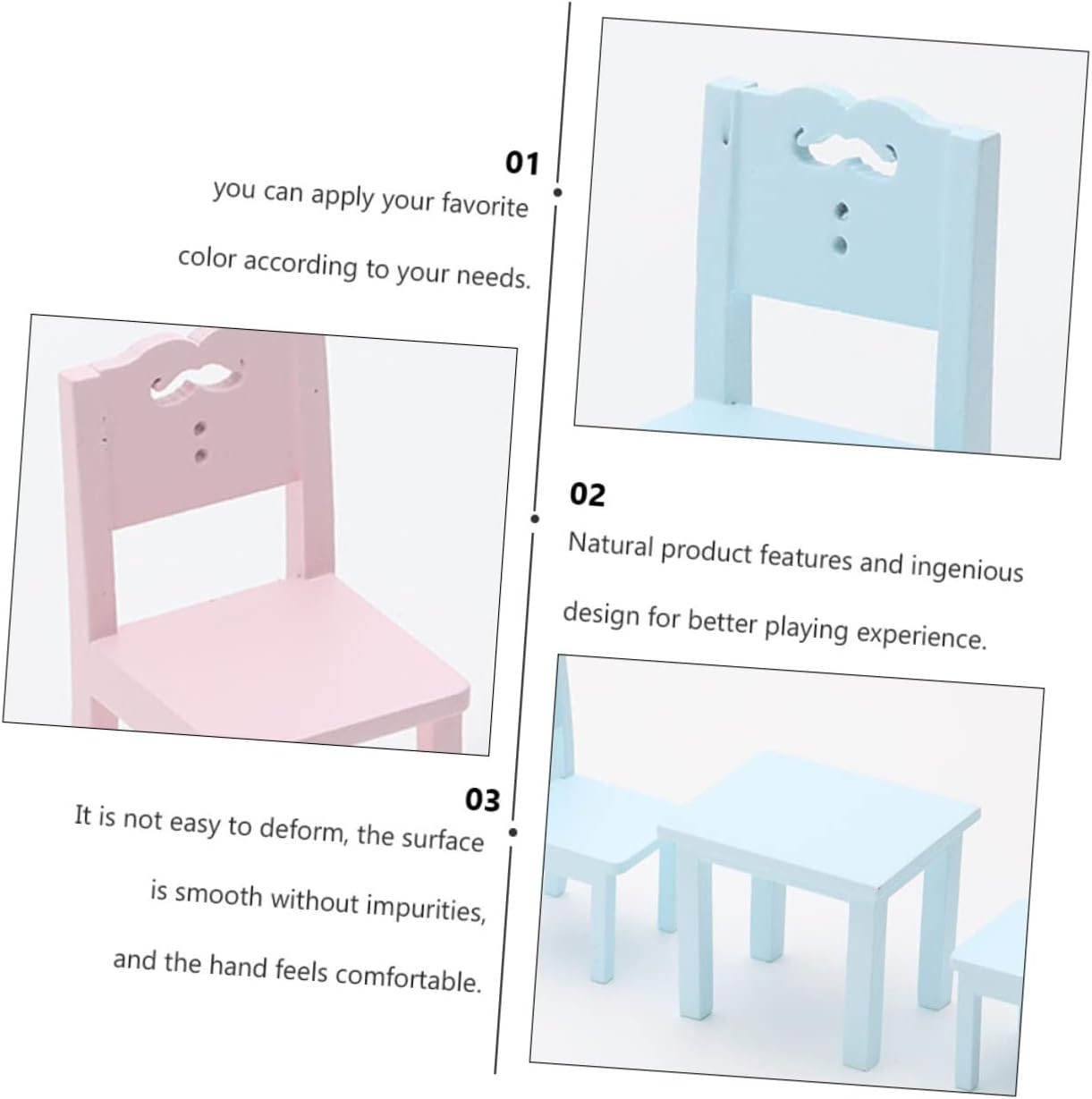 01
you can apply your favorite color according to your needs.

02
Natural product features and ingenious design for better playing experience.

03
It is not easy to deform, the surface is smooth without impurities, and the hand feels comfortable.