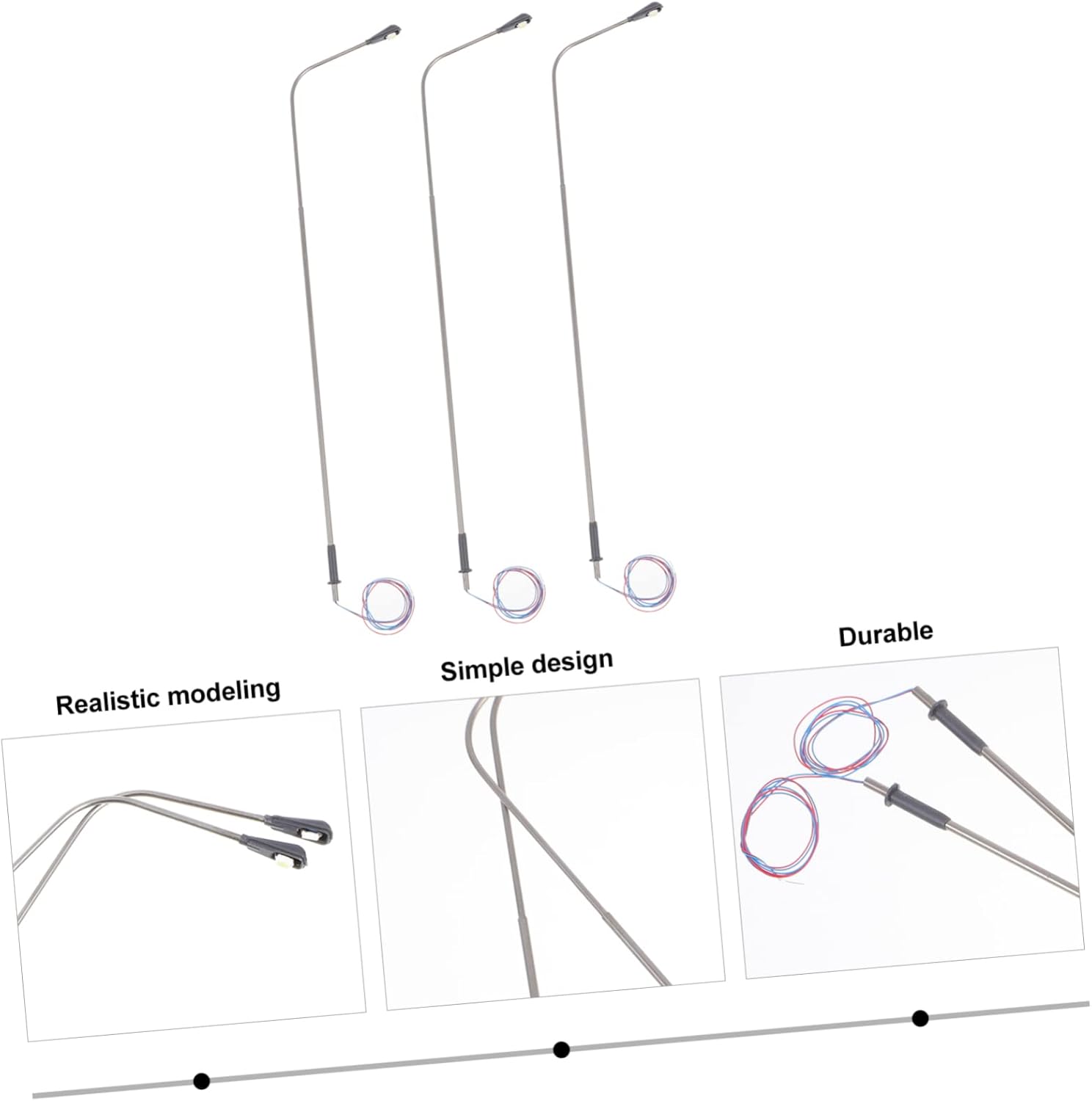 Realistic modeling

Simple design

Durable