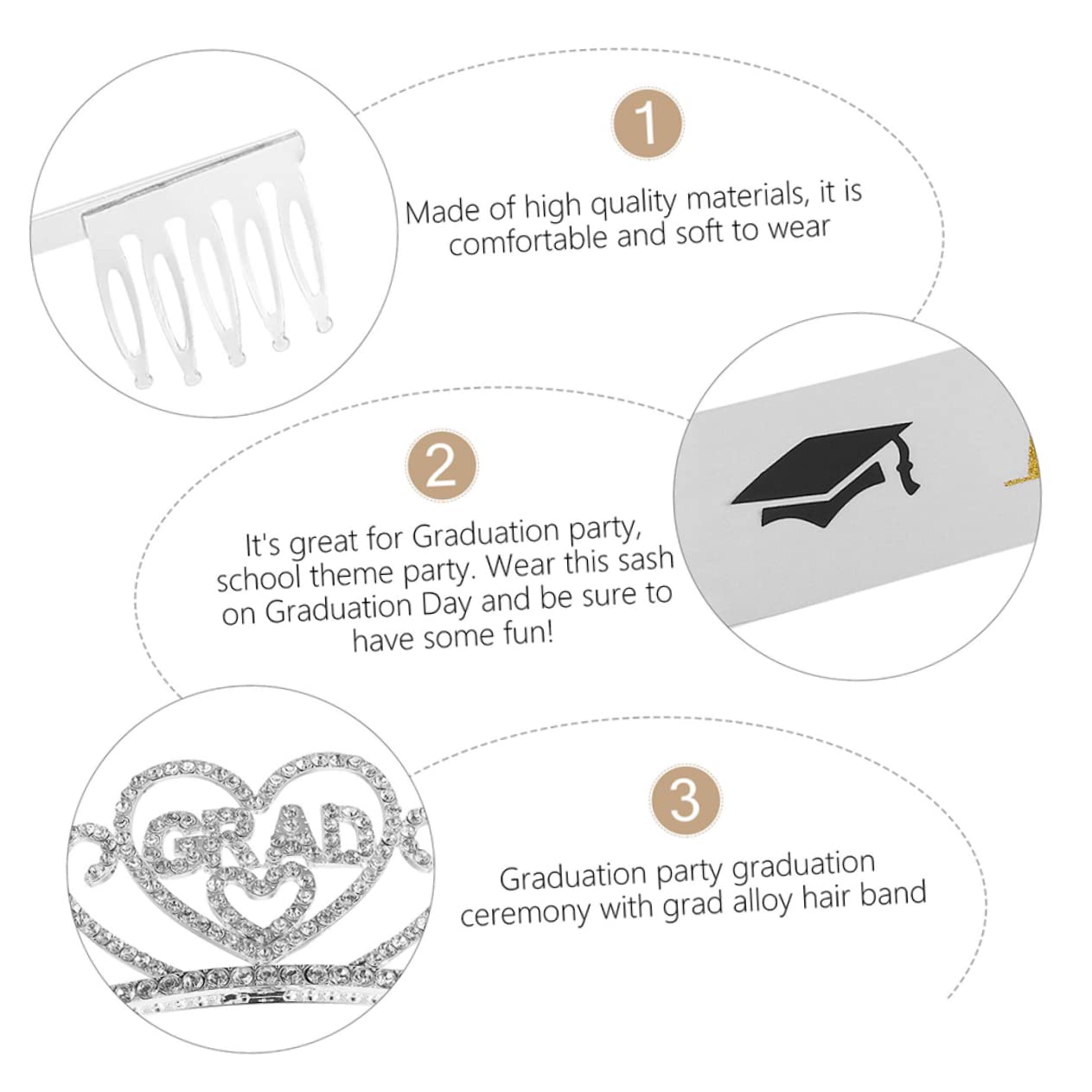 1

Made of high quality materials, it is comfortable and soft to wear

2

It's great for Graduation party, school theme party. Wear this sash on Graduation Day and be sure to have some fun!

GRAD

3

Graduation party graduation ceremony with grad alloy hair band