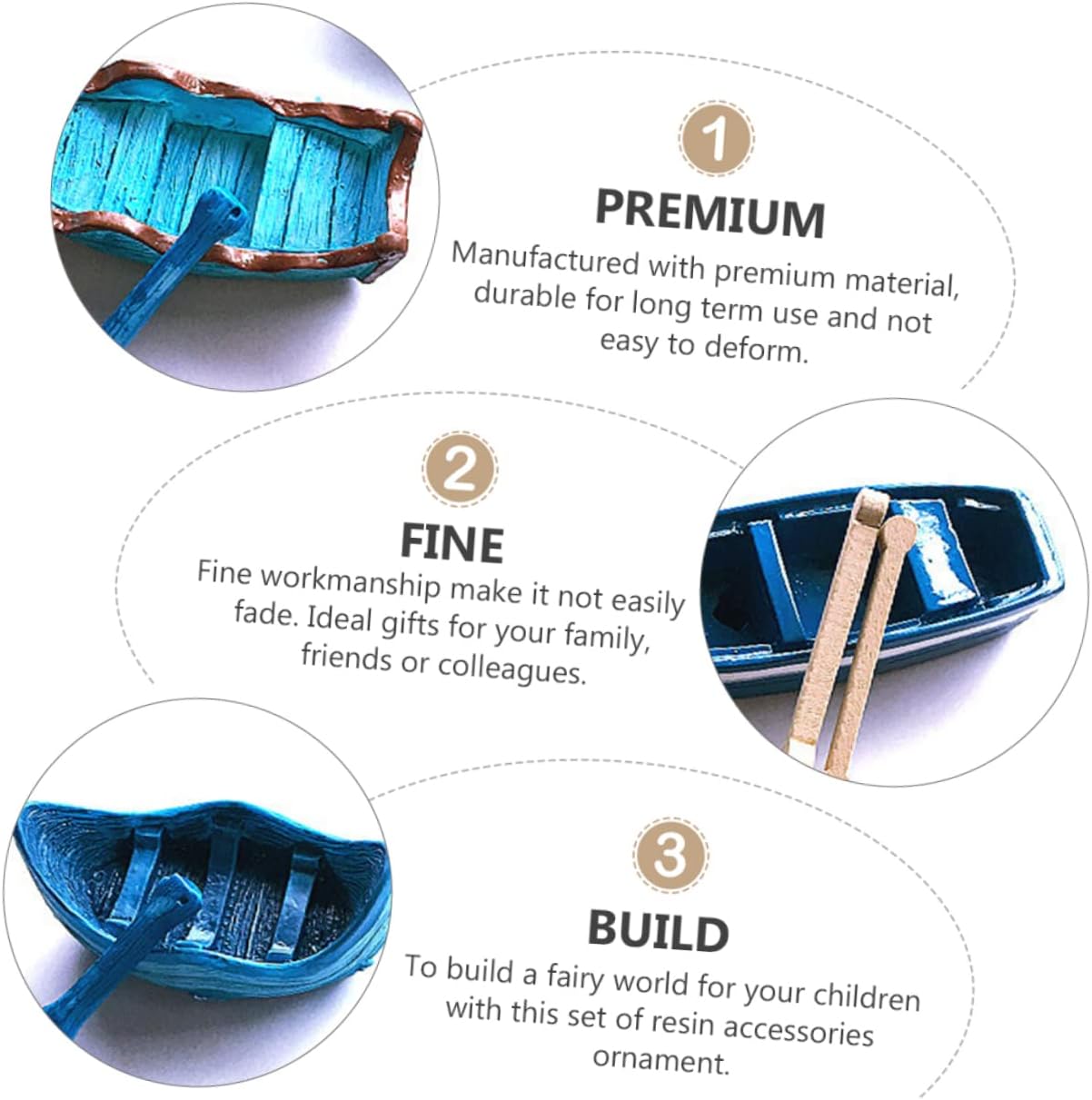 1
PREMIUM
Manufactured with premium material, durable for long term use and not easy to deform.

2
FINE
Fine workmanship make it not easily fade. Ideal gifts for your family, friends or colleagues.

3
BUILD
To build a fairy world for your children with this set of resin accessories ornament.