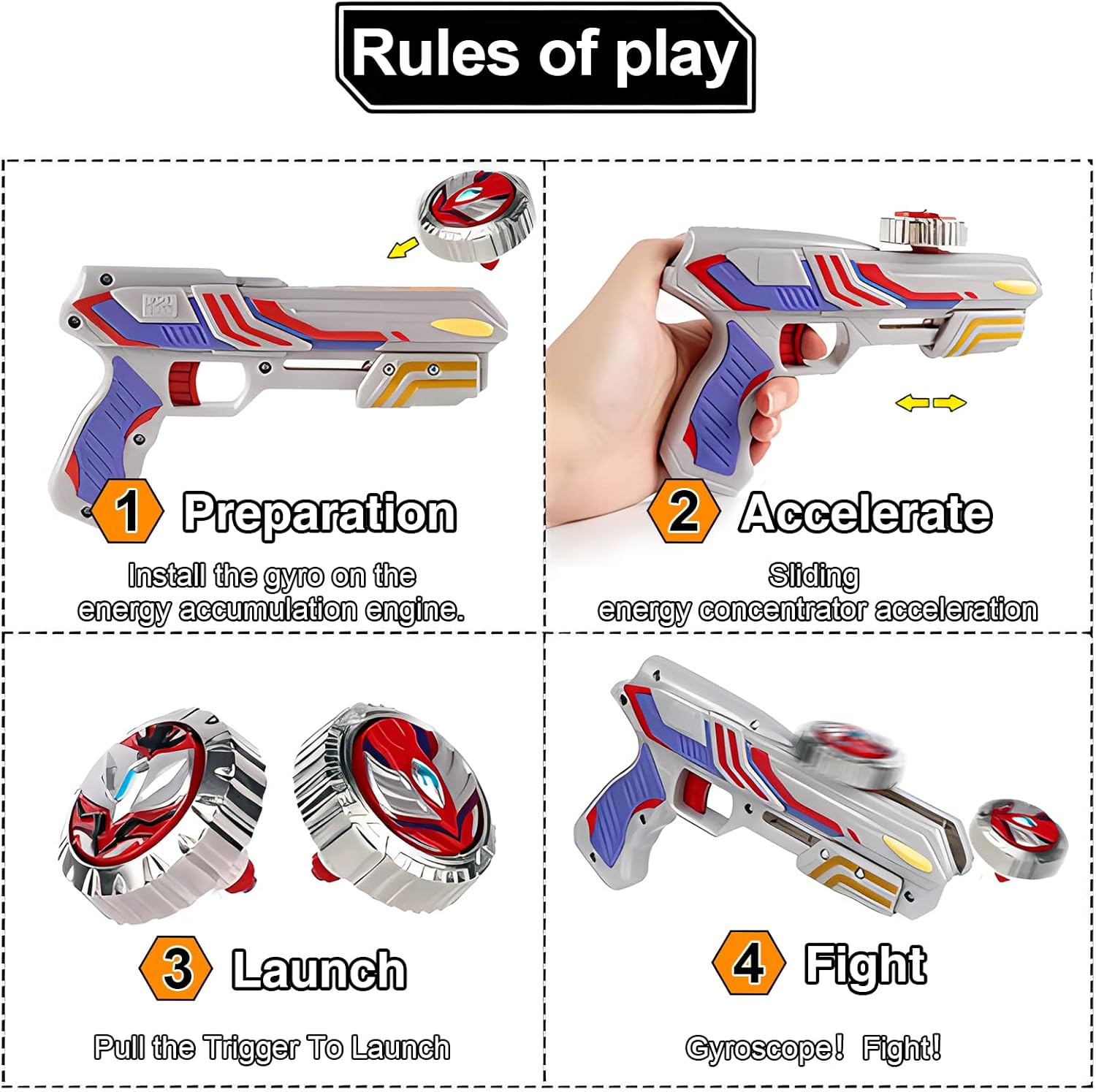 Rules of play

1 Preparation

Install the gyro on the energy accumulation engine.

2 Accelerate

Sliding energy concentrator acceleration

3 Launch

Pull the Trigger To Launch

4 Fight

Gyroscope! Fight!