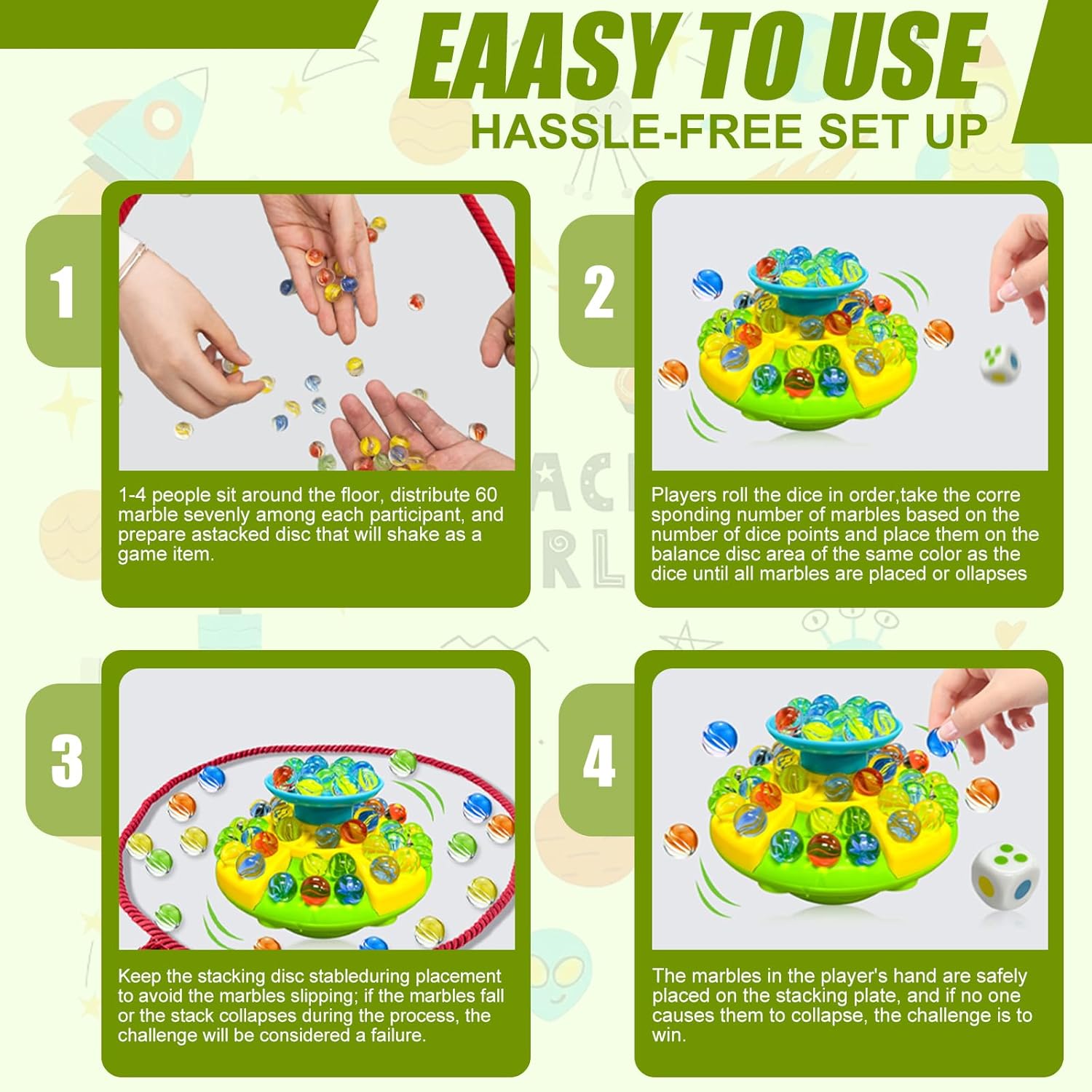 EAASY TO USE
HASSLE-FREE SET UP

1

1-4 people sit around the floor, distribute 60 marble sevenly among each participant, and prepare astacked disc that will shake as a game item.

2

Players roll the dice in order,take the corre sponding number of marbles based on the number of dice points and place them on the balance disc area of the same color as the dice until all marbles are placed or ollapses

3

Keep the stacking disc stableduring placement to avoid the marbles slipping; if the marbles fall or the stack collapses during the process, the challenge will be considered a failure.

4

The marbles in the player's hand are safely placed on the stacking plate, and if no one causes them to collapse, the challenge is to win.