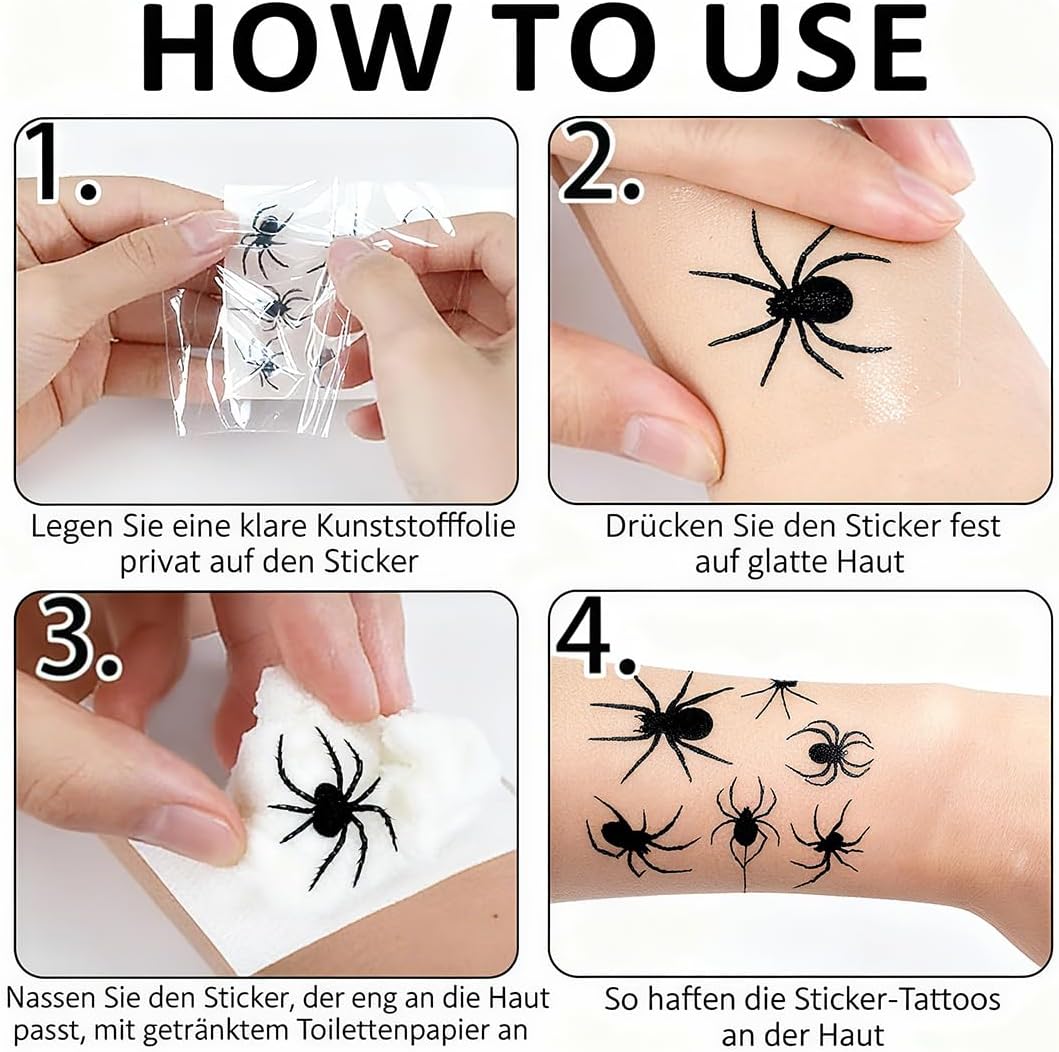 HOW TO USE

1.

Legen Sie eine klare Kunststofffolie privat auf den Sticker

2.

Drücken Sie den Sticker fest auf glatte Haut

3.

Nassen Sie den Sticker, der eng an die Haut passt, mit getränktem Toilettenpapier an

4.

So haften die Sticker-Tattoos an der Haut