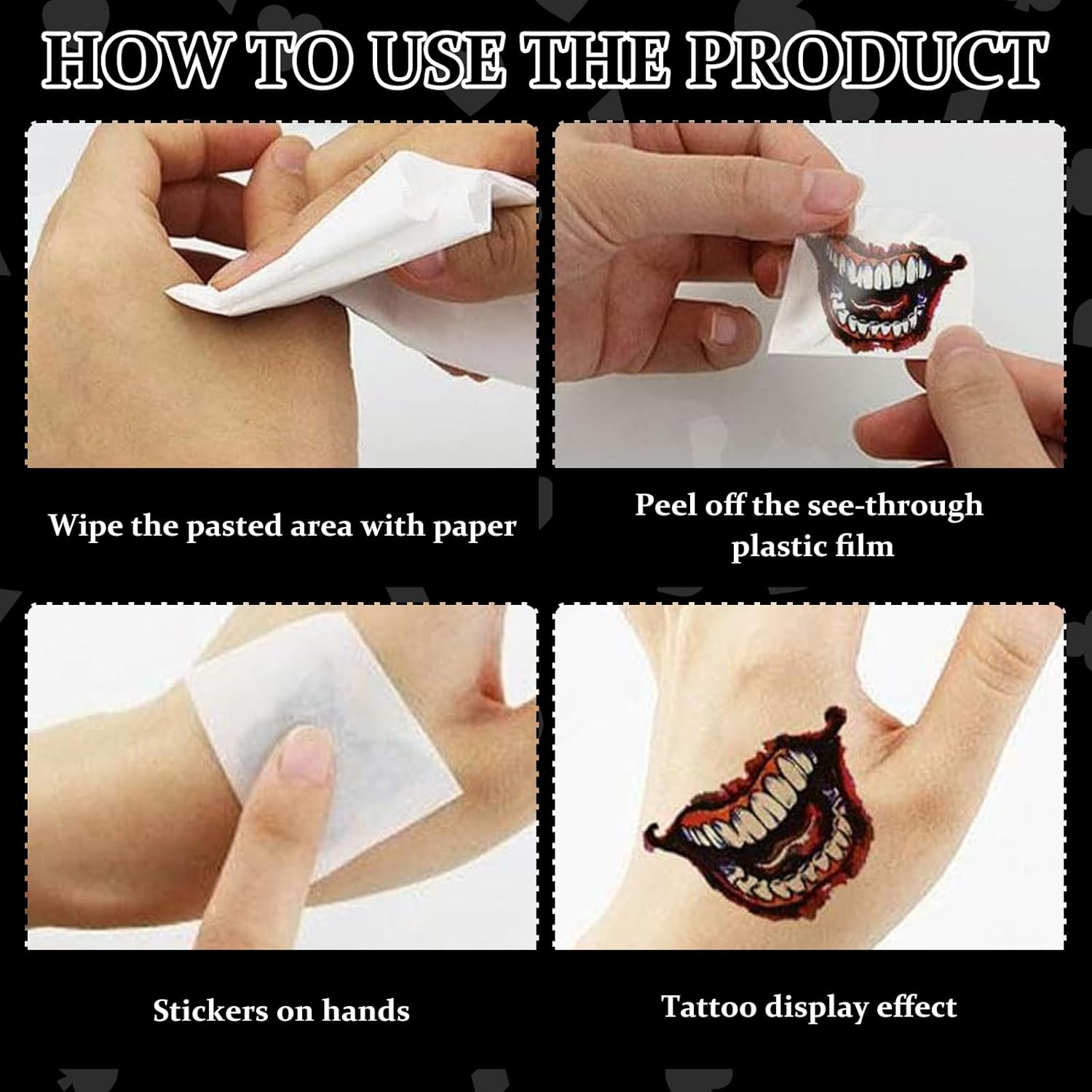 HOW TO USE THE PRODUCT

Wipe the pasted area with paper

Peel off the see-through plastic film

Stickers on hands

Tattoo display effect